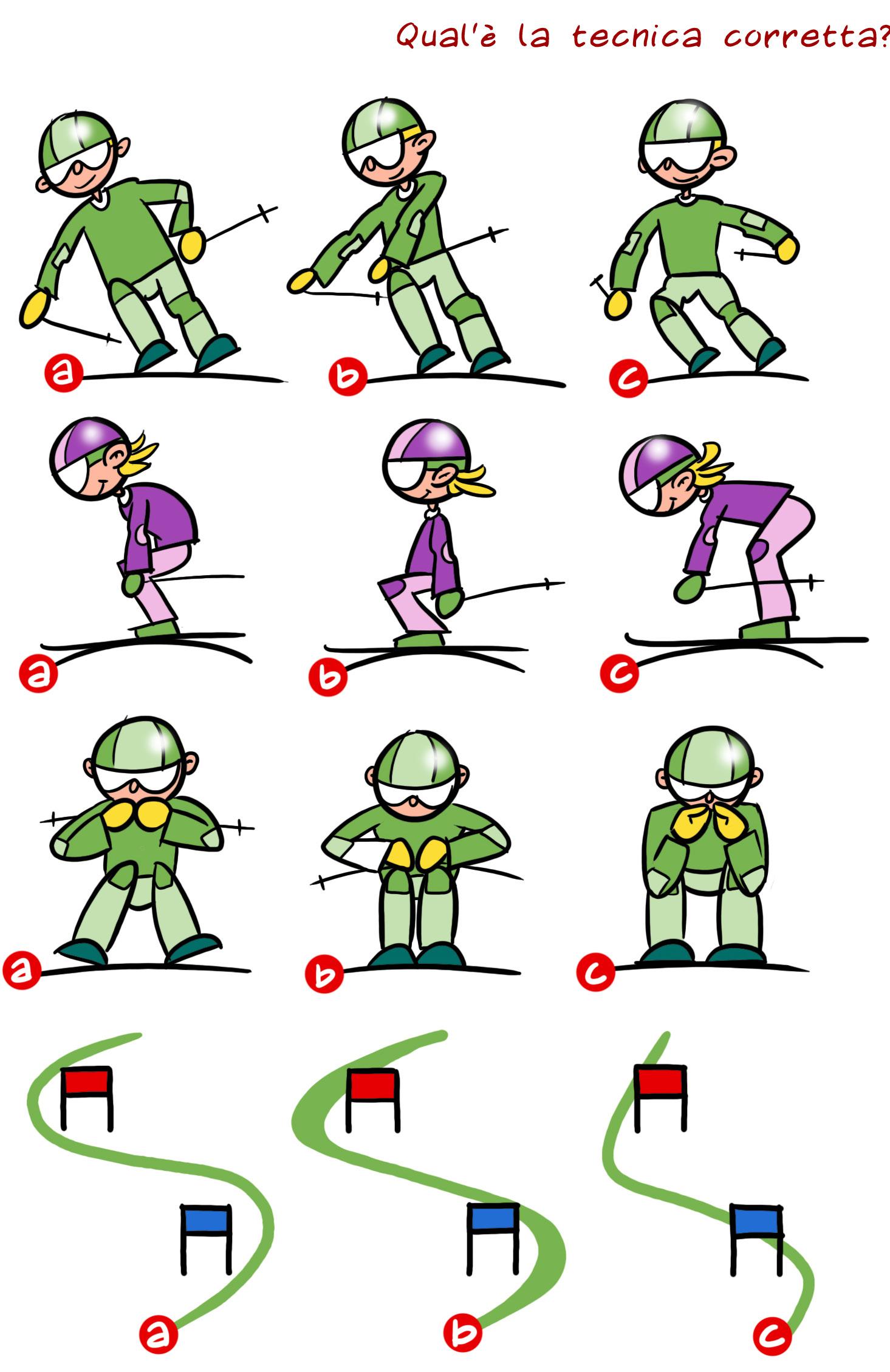 Qual'è la tecnica corretta?

a b c

a b c

a b c

a b c