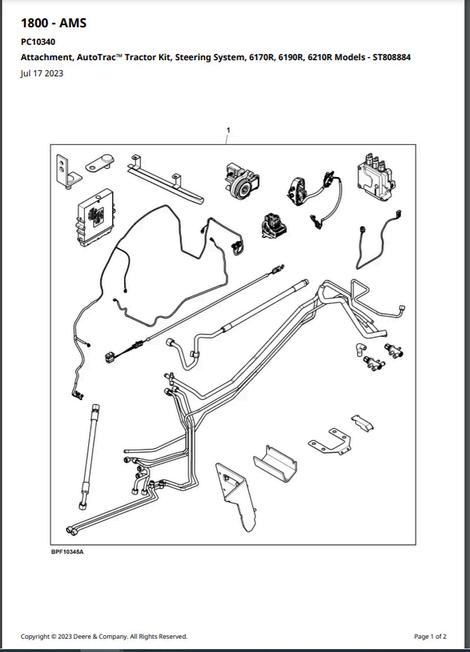 1800 - AMS

PC10340

Attachment, AutoTrac™ Tractor Kit, Steering System, 6170R, 6190R, 6210R Models - ST808884

Jul 17 2023

1

BPF10345A

Copyright © 2023 Deere & Company. All Rights Reserved.

Page 1 of 2