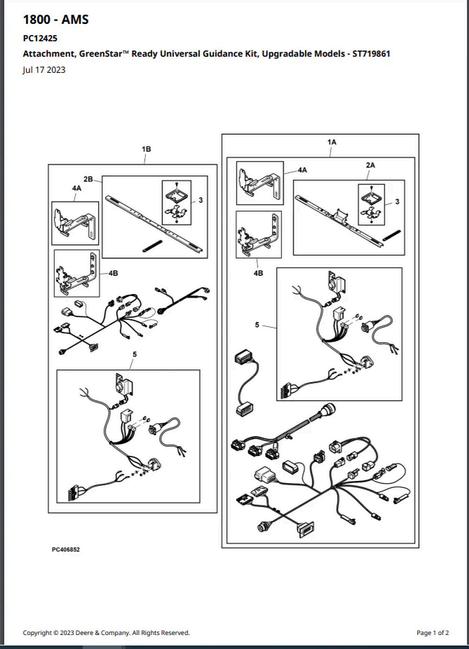 1800 - AMS

PC12425

Attachment, GreenStar™ Ready Universal Guidance Kit, Upgradable Models - ST719861

Jul 17 2023

1B

2B

4A

3

4B

5

1A

4A

2A

3

4B

5

PC406852

Copyright © 2023 Deere & Company. All Rights Reserved.

Page 1 of 2