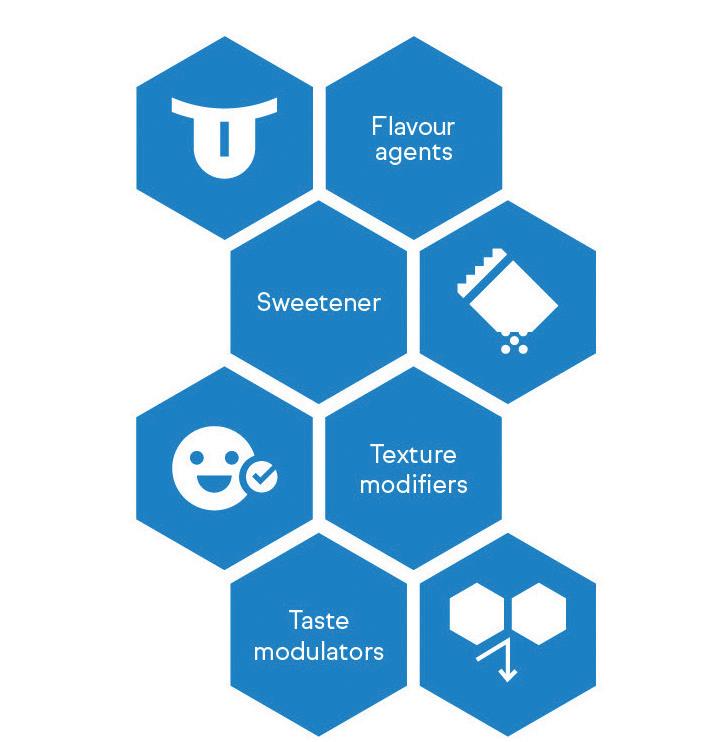 Flavour agents

Sweetener

Texture modifiers

Taste modulators