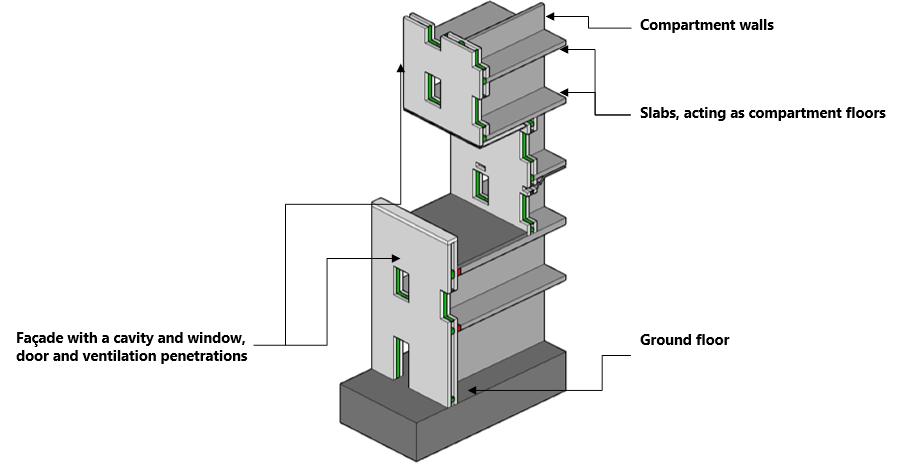 Compartment walls

Slabs, acting as compartment floors

Façade with a cavity and window, door and ventilation penetrations

Ground floor