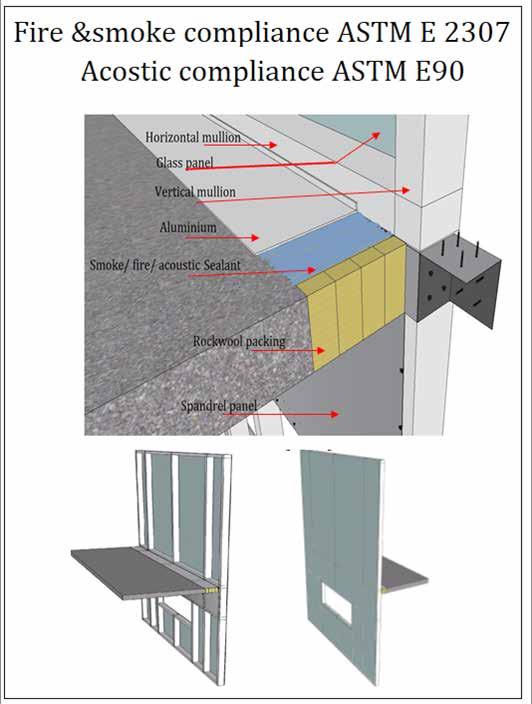 Fire &smoke compliance ASTM E 2307
Acostic compliance ASTM E90

Horizontal mullion
Glass panel
Vertical mullion
Aluminium
Smoke/ fire/ acoustic Sealant
Rockwool packing
Spandrel panel