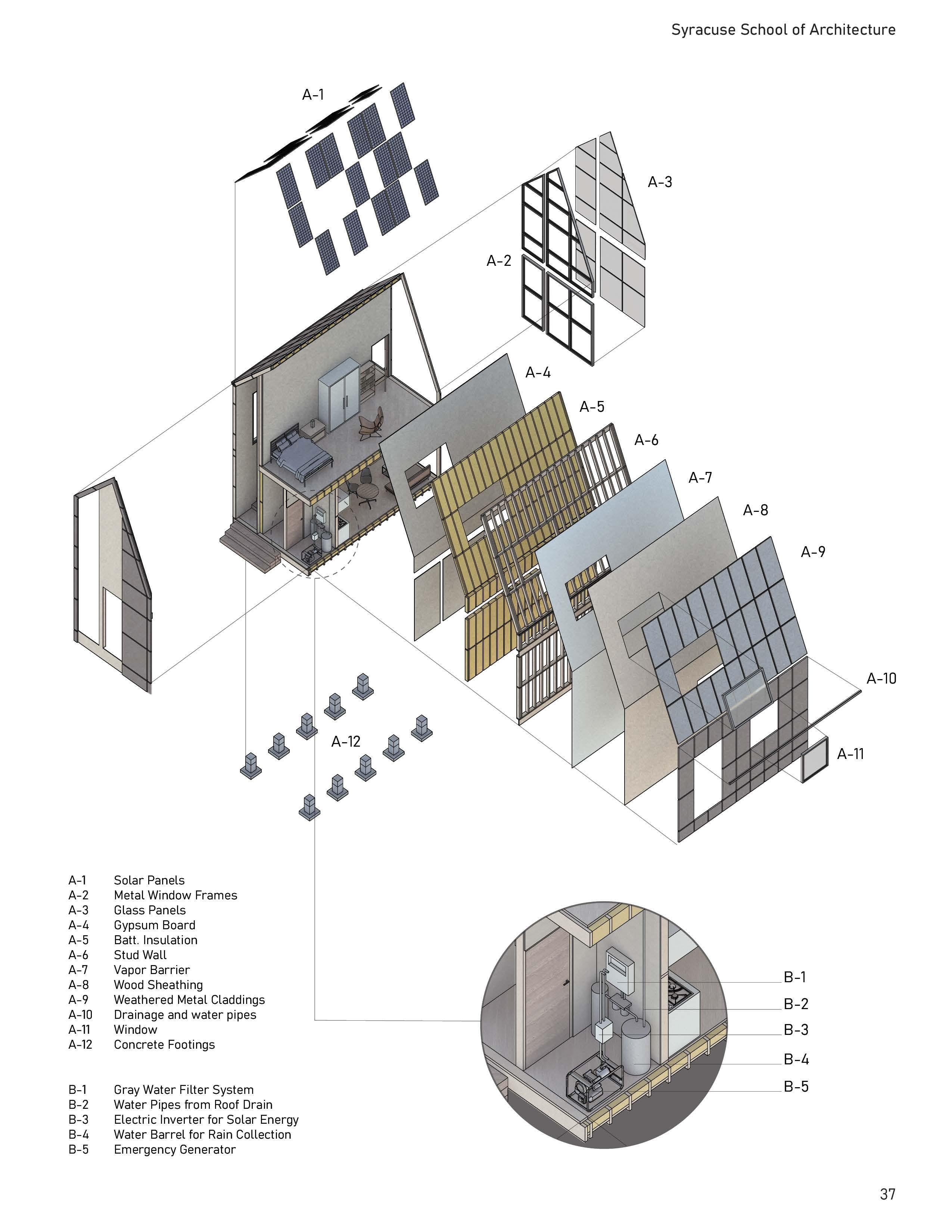 Syracuse School of Architecture

A-1

A-3

A-2

A-4

A-5

A-6

A-7

A-8

A-9

A-10

A-11

A-12

| | |
|---|---|
| A-1 | Solar Panels |
| A-2 | Metal Window Frames |
| A-3 | Glass Panels |
| A-4 | Gypsum Board |
| A-5 | Batt. Insulation |
| A-6 | Stud Wall |
| A-7 | Vapor Barrier |
| A-8 | Wood Sheathing |
| A-9 | Weathered Metal Claddings |
| A-10 | Drainage and water pipes |
| A-11 | Window |
| A-12 | Concrete Footings |

| | |
|---|---|
| B-1 | Gray Water Filter System |
| B-2 | Water Pipes from Roof Drain |
| B-3 | Electric Inverter for Solar Energy |
| B-4 | Water Barrel for Rain Collection |
| B-5 | Emergency Generator |

B-1

B-2

B-3

B-4

B-5

37