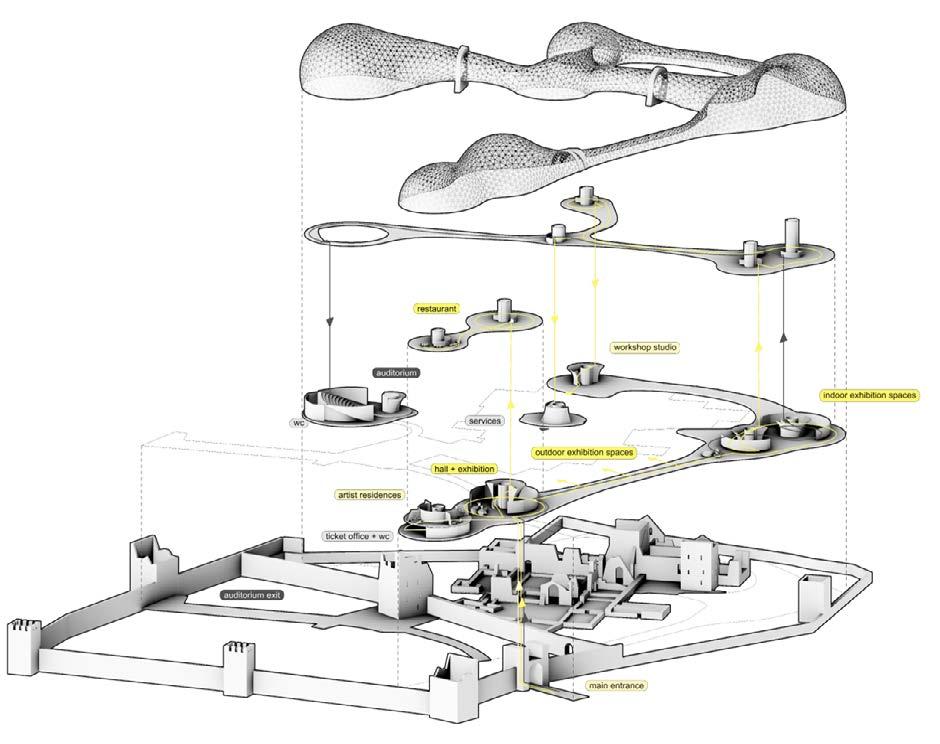 restaurant

workshop studio

auditorium

indoor exhibition spaces

wc

services

outdoor exhibition spaces

hall + exhibition

artist residences

ticket office + wc

auditorium exit

main entrance