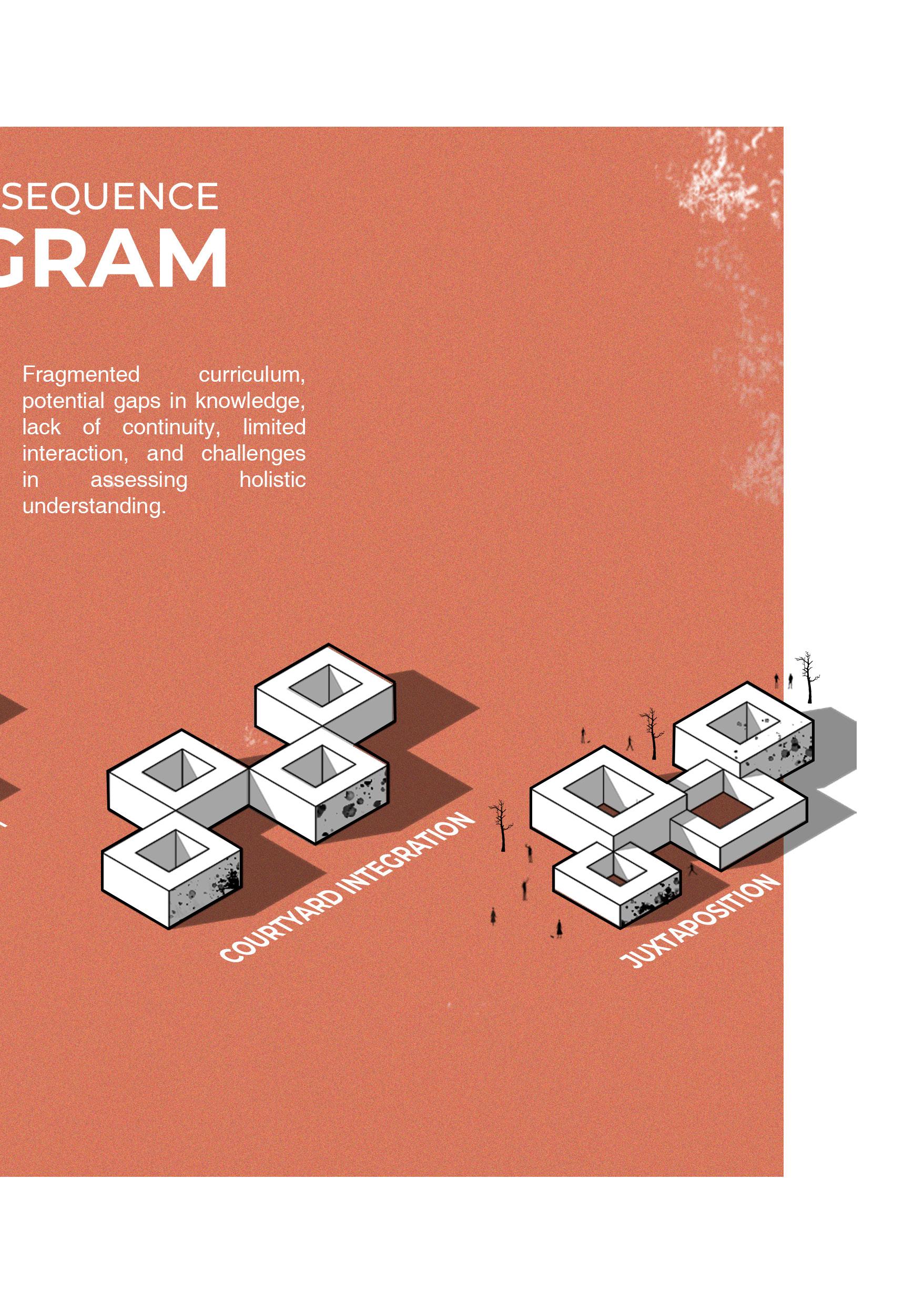 SEQUENCE
GRAM

Fragmented curriculum, potential gaps in knowledge, lack of continuity, limited interaction, and challenges in assessing holistic understanding.

COURTYARD INTEGRATION

JUXTAPOSITION