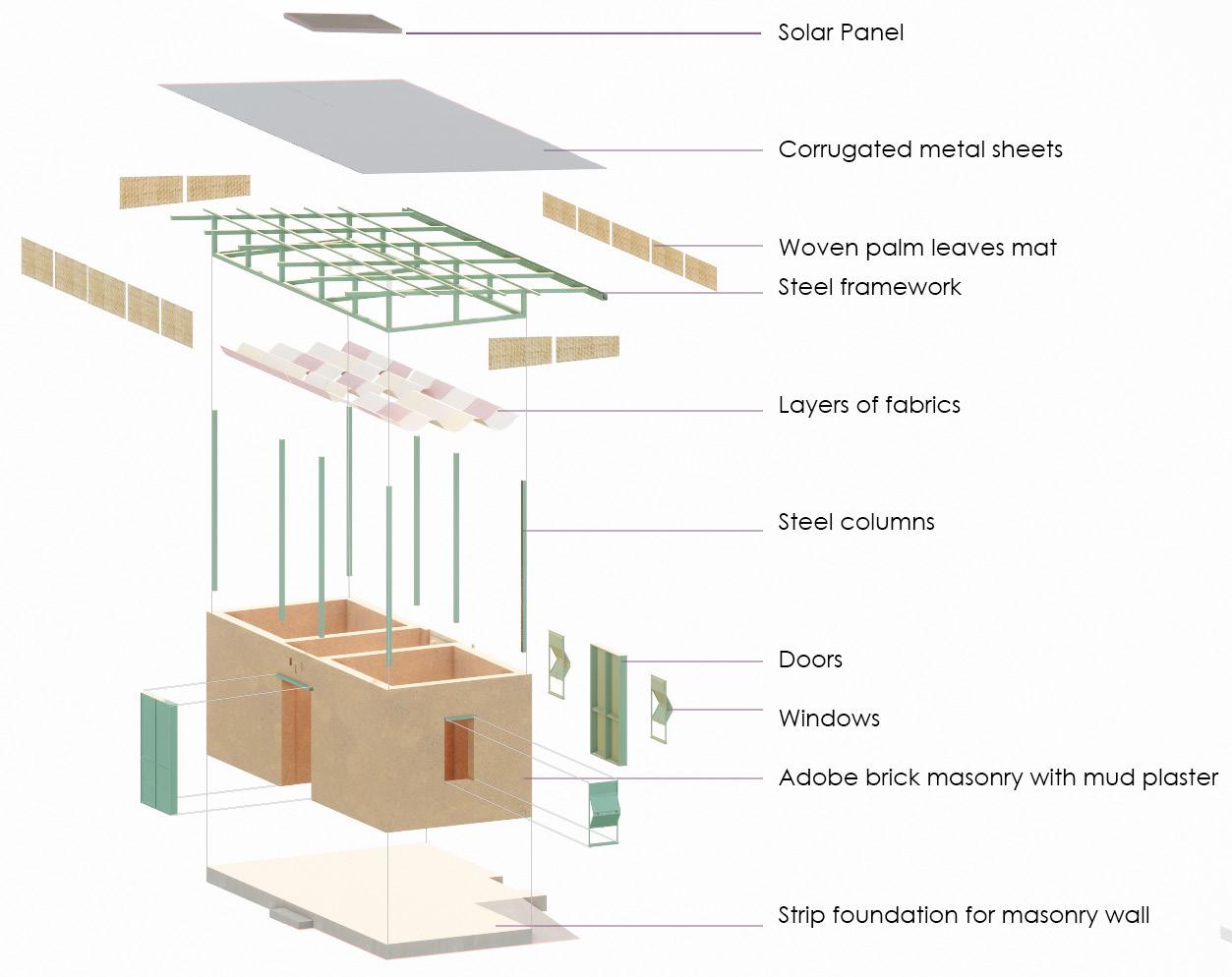 Solar Panel

Corrugated metal sheets

Woven palm leaves mat

Steel framework

Layers of fabrics

Steel columns

Doors

Windows

Adobe brick masonry with mud plaster

Strip foundation for masonry wall