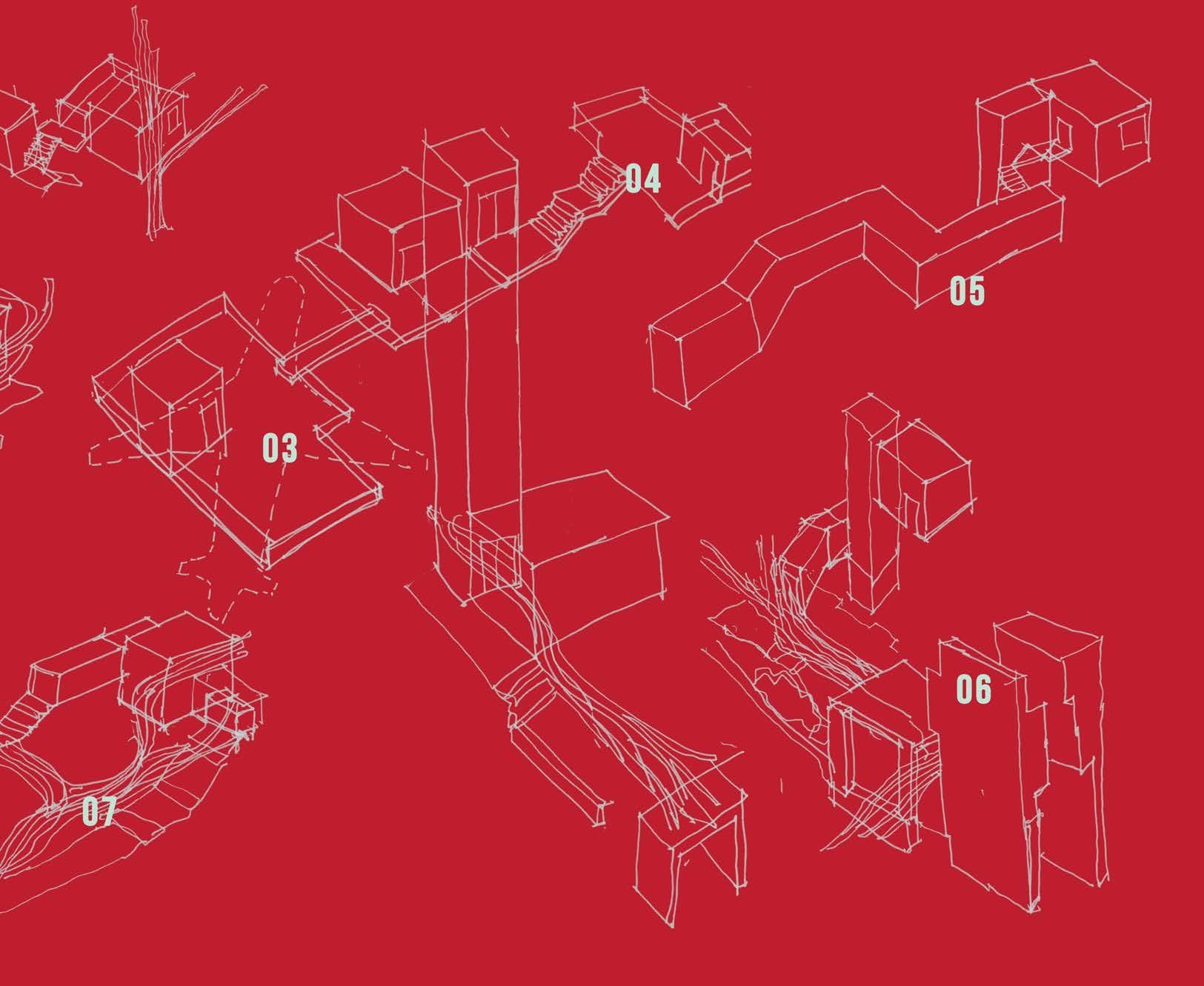 04

05

03

06

07