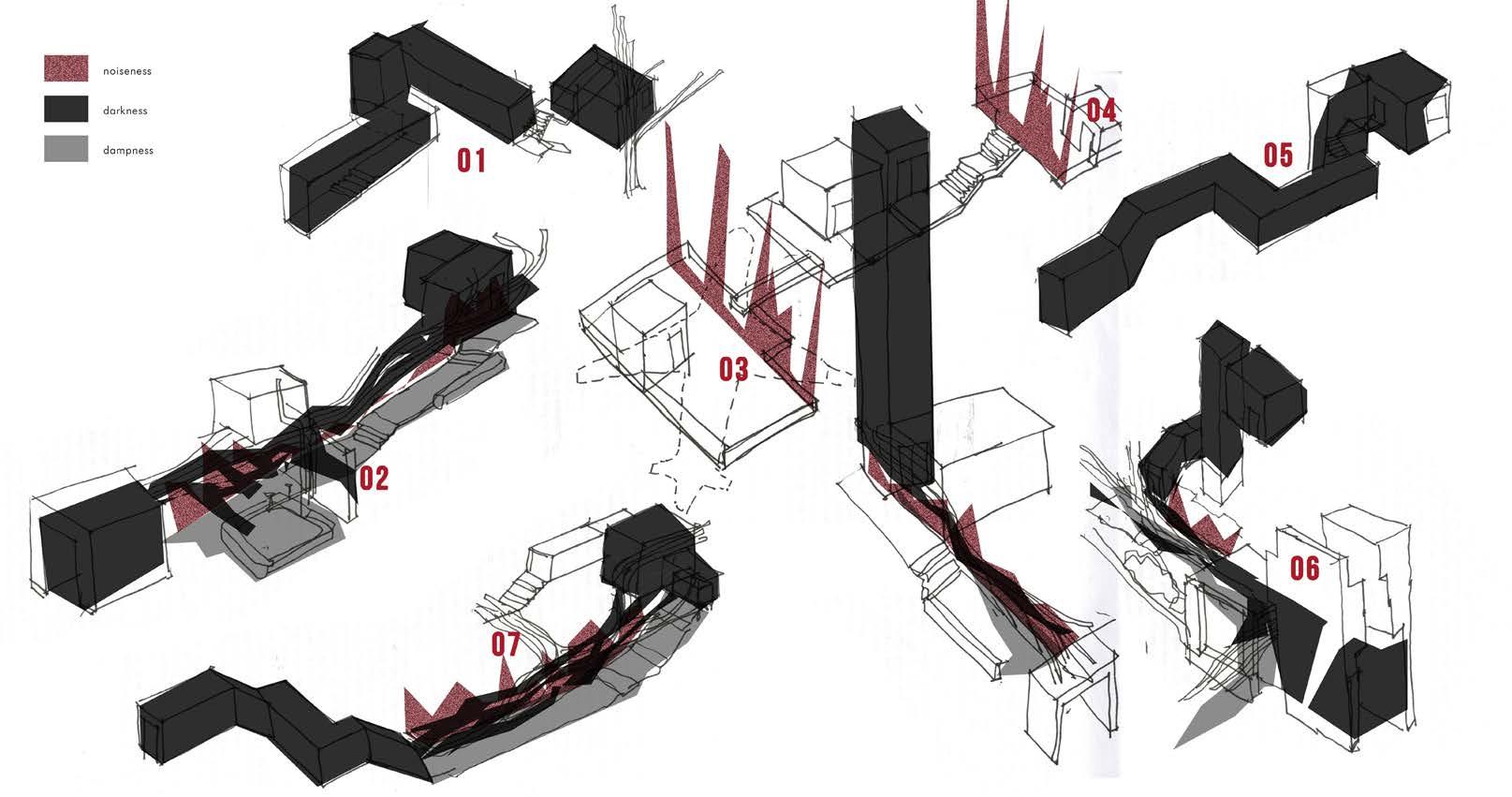 noiseness
darkness
dampness

01

04

05

03

02

06

07