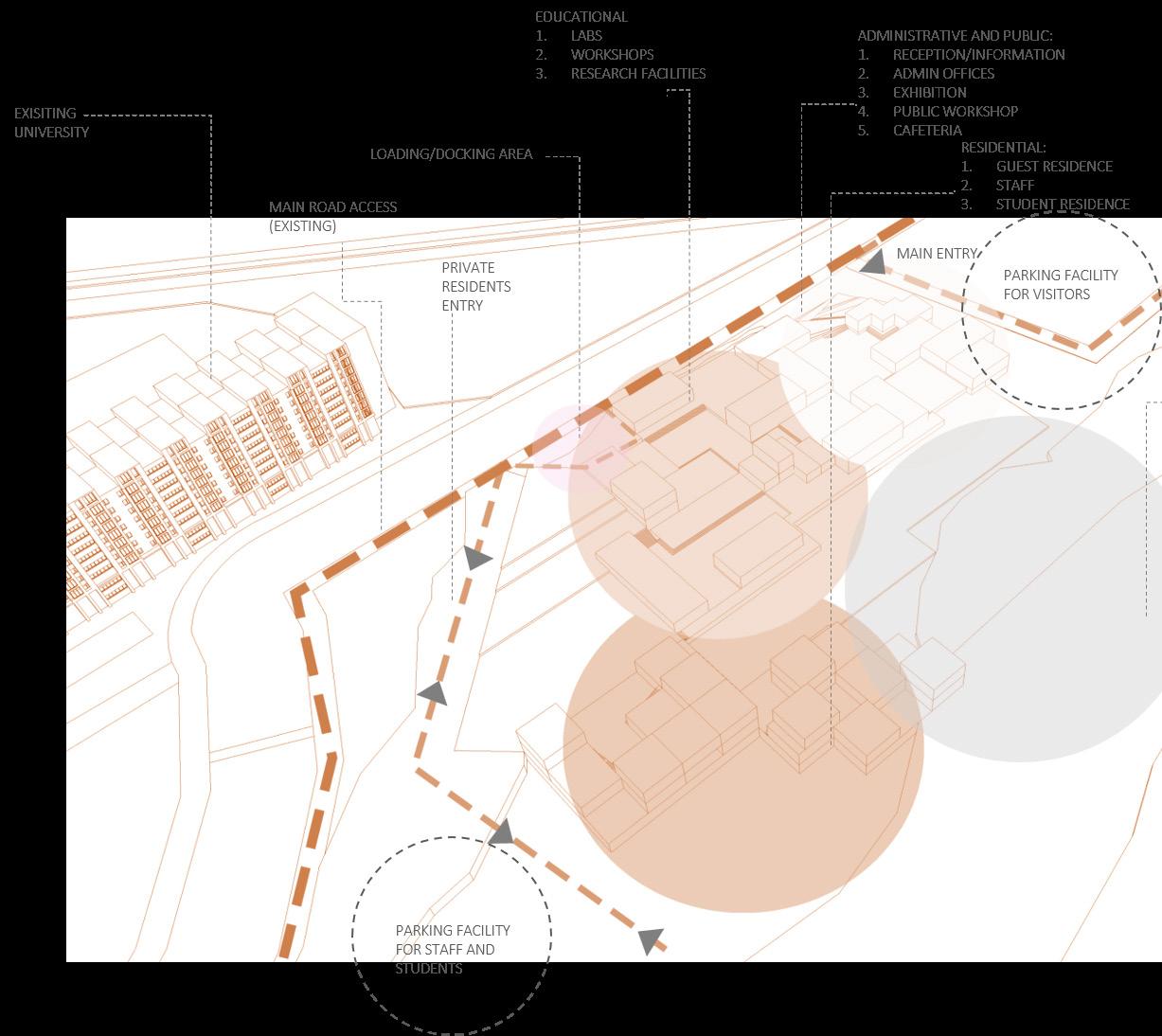 EDUCATIONAL
1. LABS
2. WORKSHOPS
3. RESEARCH FACILITIES

ADMINISTRATIVE AND PUBLIC:
1. RECEPTION/INFORMATION
2. ADMIN OFFICES
3. EXHIBITION
4. PUBLIC WORKSHOP
5. CAFETERIA

RESIDENTIAL:
1. GUEST RESIDENCE
2. STAFF
3. STUDENT RESIDENCE

EXISITING UNIVERSITY

LOADING/DOCKING AREA

MAIN ROAD ACCESS (EXISTING)

PRIVATE RESIDENTS ENTRY

MAIN ENTRY

PARKING FACILITY FOR VISITORS

PARKING FACILITY FOR STAFF AND STUDENTS