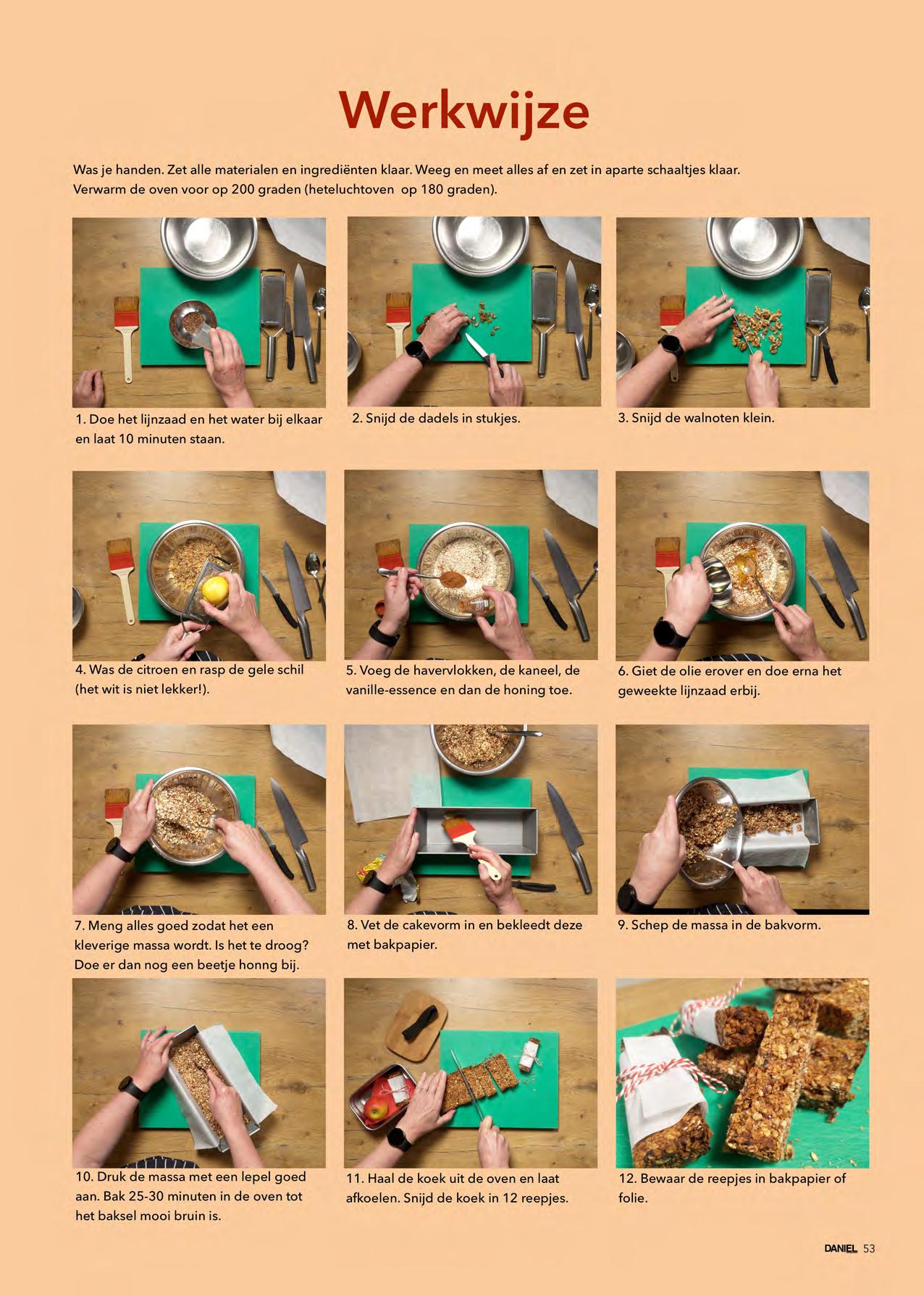 Werkwijze

Was je handen. Zet alle materialen en ingrediënten klaar. Weeg en meet alles af en zet in aparte schaaltjes klaar. Verwarm de oven voor op 200 graden (heteluchtoven op 180 graden).

1. Doe het lijnzaad en het water bij elkaar en laat 10 minuten staan.

2. Snijd de dadels in stukjes.

3. Snijd de walnoten klein.

4. Was de citroen en rasp de gele schil (het wit is niet lekker!).

5. Voeg de havervlokken, de kaneel, de vanille-essence en dan de honing toe.

6. Giet de olie erover en doe erna het geweekte lijnzaad erbij.

7. Meng alles goed zodat het een kleverige massa wordt. Is het te droog? Doe er dan nog een beetje honng bij.

8. Vet de cakevorm in en bekleedt deze met bakpapier.

9. Schep de massa in de bakvorm.

10. Druk de massa met een lepel goed aan. Bak 25-30 minuten in de oven tot het baksel mooi bruin is.

11. Haal de koek uit de oven en laat afkoelen. Snijd de koek in 12 reepjes.

12. Bewaar de reepjes in bakpapier of folie.

DANIEL 53