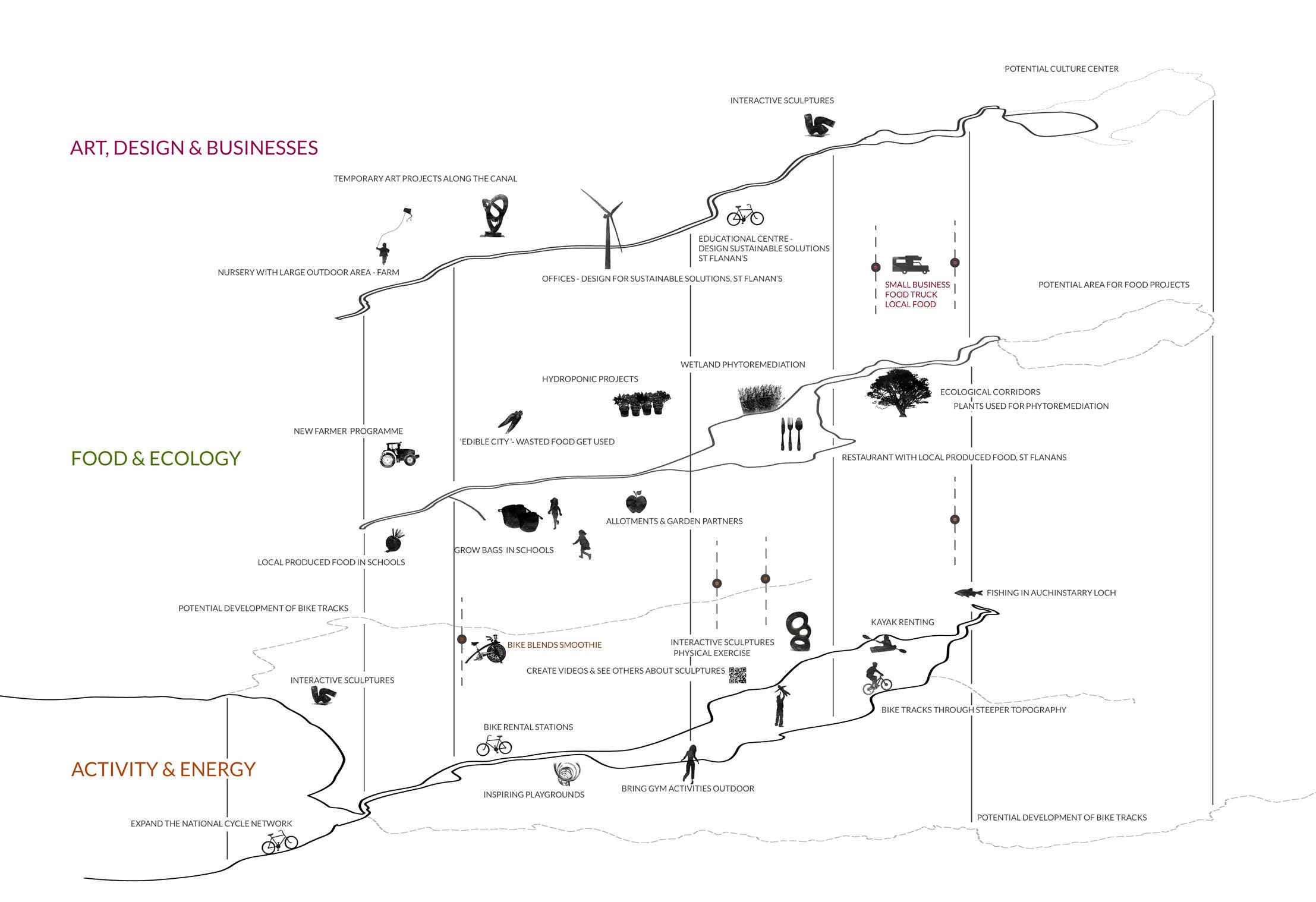 POTENTIAL CULTURE CENTER

INTERACTIVE SCULPTURES

ART, DESIGN & BUSINESSES

TEMPORARY ART PROJECTS ALONG THE CANAL

EDUCATIONAL CENTRE - DESIGN SUSTAINABLE SOLUTIONS ST FLANAN'S

NURSERY WITH LARGE OUTDOOR AREA - FARM

OFFICES - DESIGN FOR SUSTAINABLE SOLUTIONS, ST FLANAN'S

SMALL BUSINESS FOOD TRUCK LOCAL FOOD

POTENTIAL AREA FOR FOOD PROJECTS

WETLAND PHYTOREMEDIATION

HYDROPONIC PROJECTS

ECOLOGICAL CORRIDORS
PLANTS USED FOR PHYTOREMEDIATION

NEW FARMER PROGRAMME

'EDIBLE CITY'- WASTED FOOD GET USED

FOOD & ECOLOGY

RESTAURANT WITH LOCAL PRODUCED FOOD, ST FLANANS

ALLOTMENTS & GARDEN PARTNERS

GROW BAGS IN SCHOOLS

LOCAL PRODUCED FOOD IN SCHOOLS

FISHING IN AUCHINSTARRY LOCH

POTENTIAL DEVELOPMENT OF BIKE TRACKS

KAYAK RENTING

BIKE BLENDS SMOOTHIE

INTERACTIVE SCULPTURES
PHYSICAL EXERCISE

CREATE VIDEOS & SEE OTHERS ABOUT SCULPTURES

INTERACTIVE SCULPTURES

BIKE TRACKS THROUGH STEEPER TOPOGRAPHY

BIKE RENTAL STATIONS

ACTIVITY & ENERGY

INSPIRING PLAYGROUNDS

BRING GYM ACTIVITIES OUTDOOR

EXPAND THE NATIONAL CYCLE NETWORK

POTENTIAL DEVELOPMENT OF BIKE TRACKS