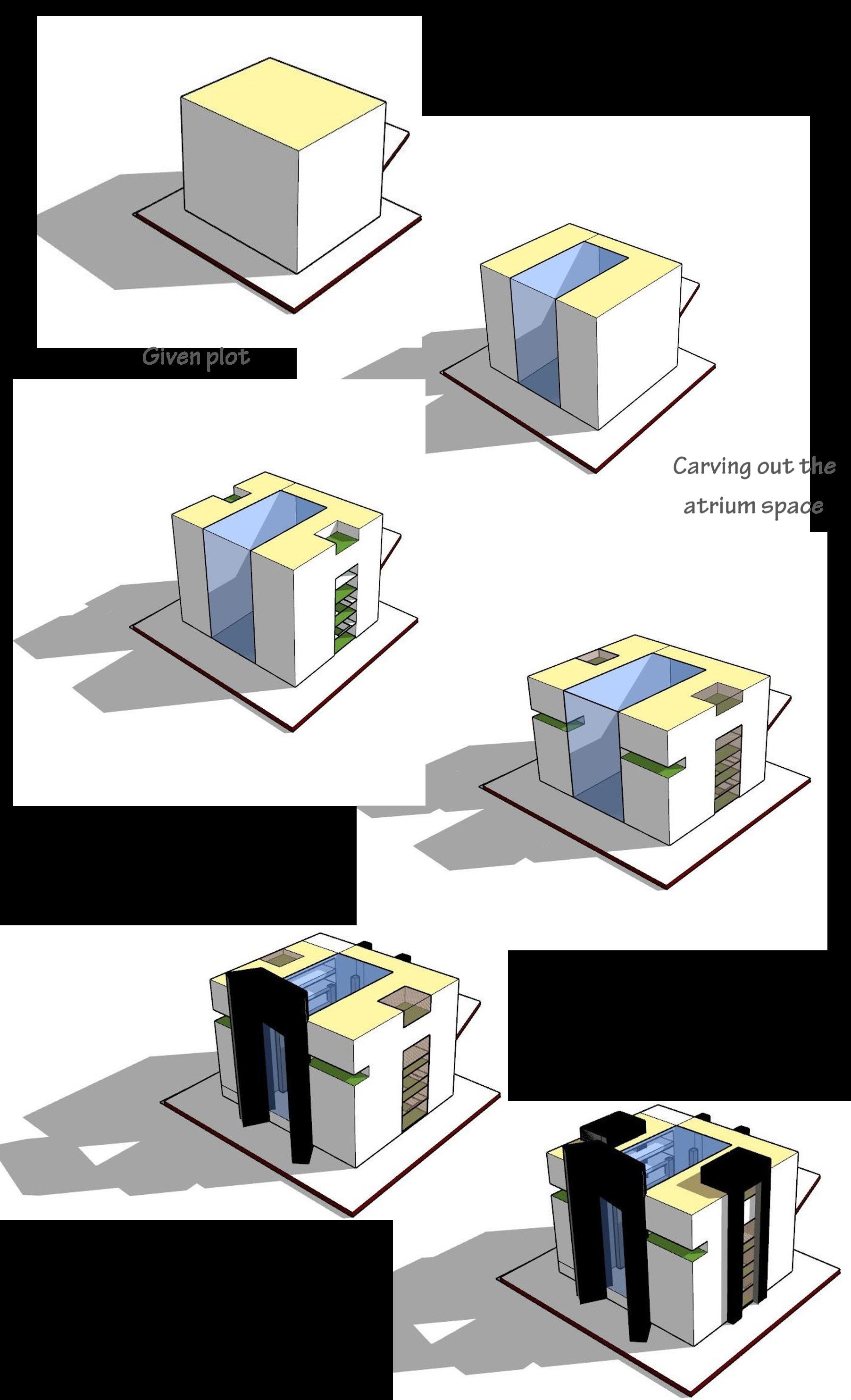 Given plot

Carving out the atrium space