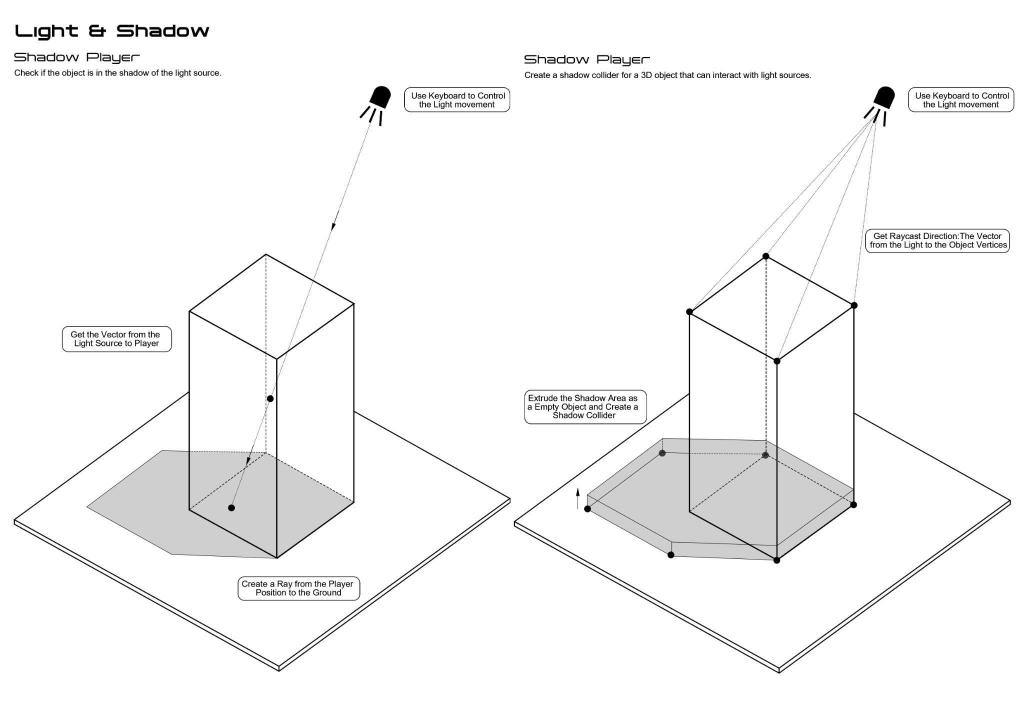 Light & Shadow

Shadow Player
Check if the object is in the shadow of the light source.

Use Keyboard to Control the Light movement

Get the Vector from the Light Source to Player

Create a Ray from the Player Position to the Ground

Shadow Player
Create a shadow collider for a 3D object that can interact with light sources.

Use Keyboard to Control the Light movement

Get Raycast Direction:The Vector from the Light to the Object Vertices

Extrude the Shadow Area as a Empty Object and Create a Shadow Collider