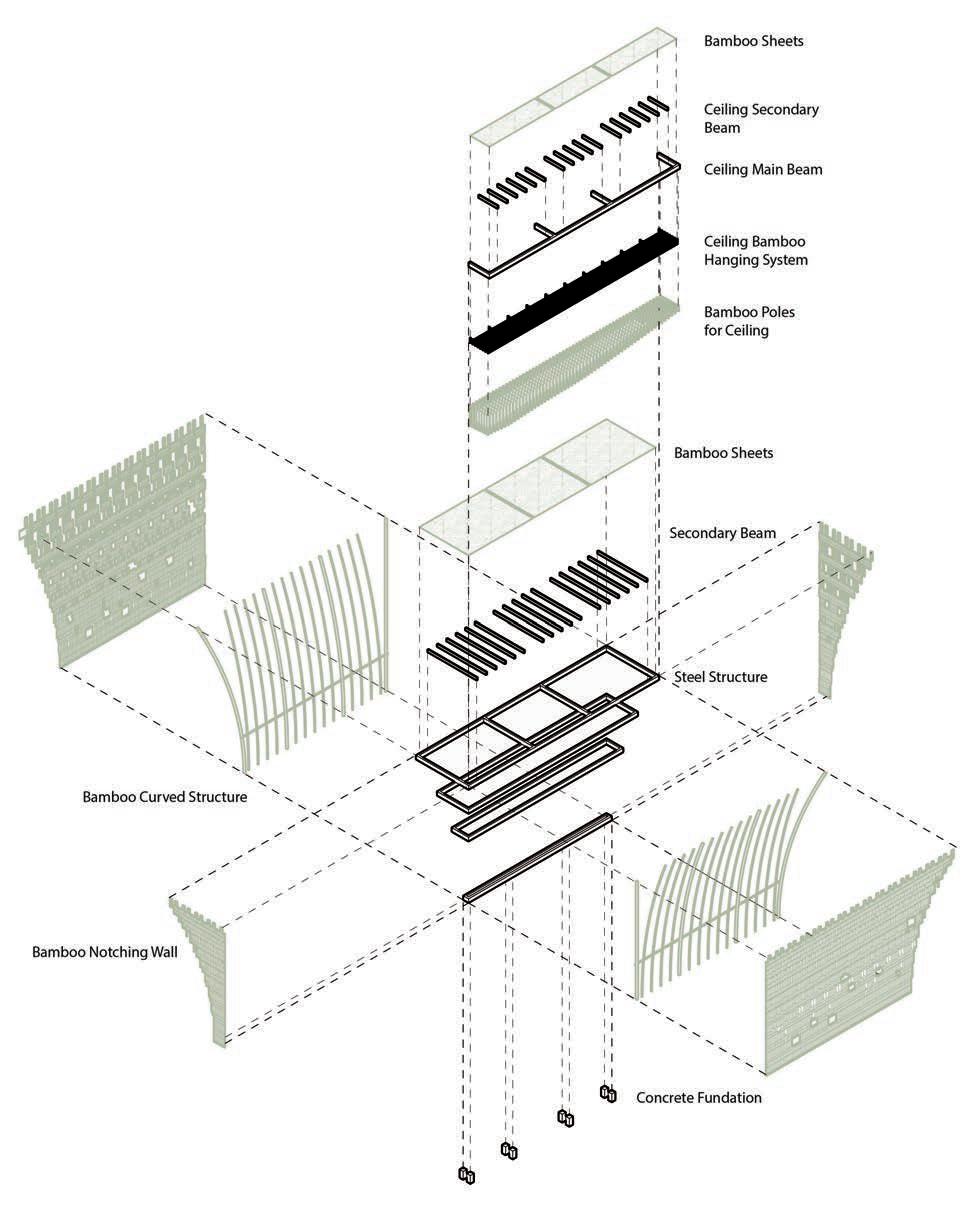 Bamboo Sheets

Ceiling Secondary Beam

Ceiling Main Beam

Ceiling Bamboo Hanging System

Bamboo Poles for Ceiling

Bamboo Sheets

Secondary Beam

Steel Structure

Bamboo Curved Structure

Bamboo Notching Wall

Concrete Fundation