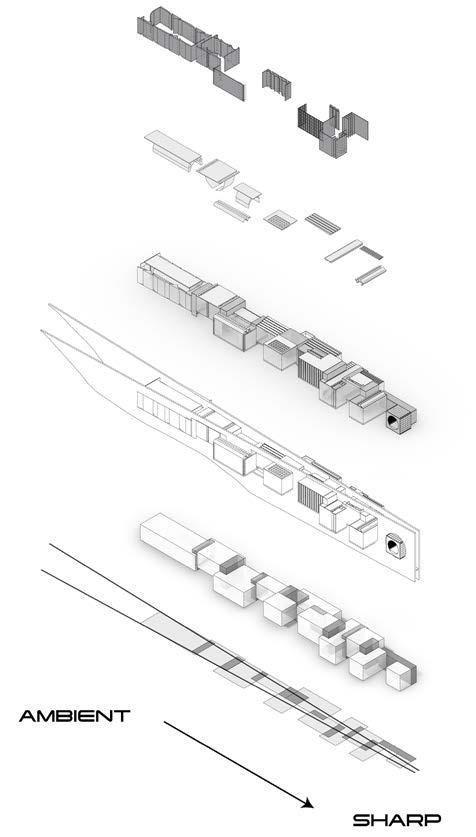 AMBIENT

SHARP