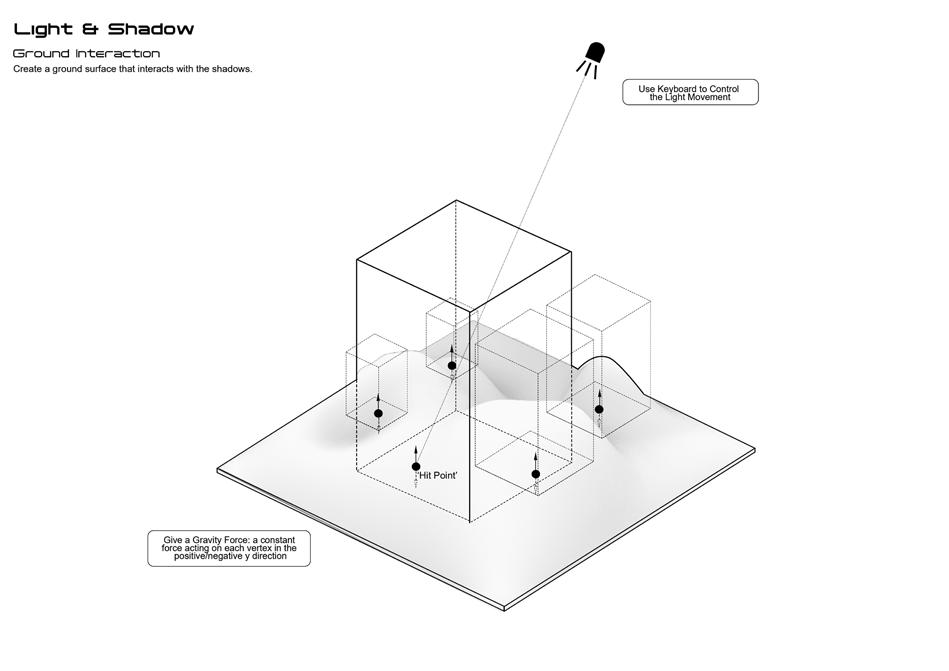 Light & Shadow

Ground Interaction

Create a ground surface that interacts with the shadows.

Use Keyboard to Control the Light Movement

'Hit Point'

Give a Gravity Force: a constant force acting on each vertex in the positive/negative y direction