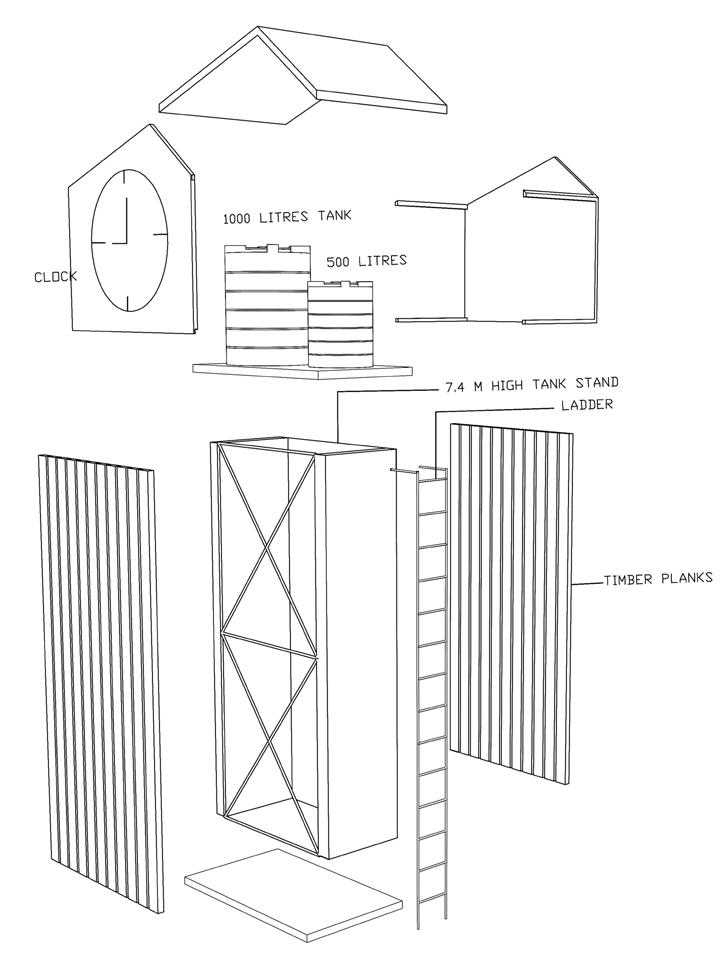 1000 LITRES TANK

500 LITRES

CLOCK

7.4 M HIGH TANK STAND

LADDER

TIMBER PLANKS