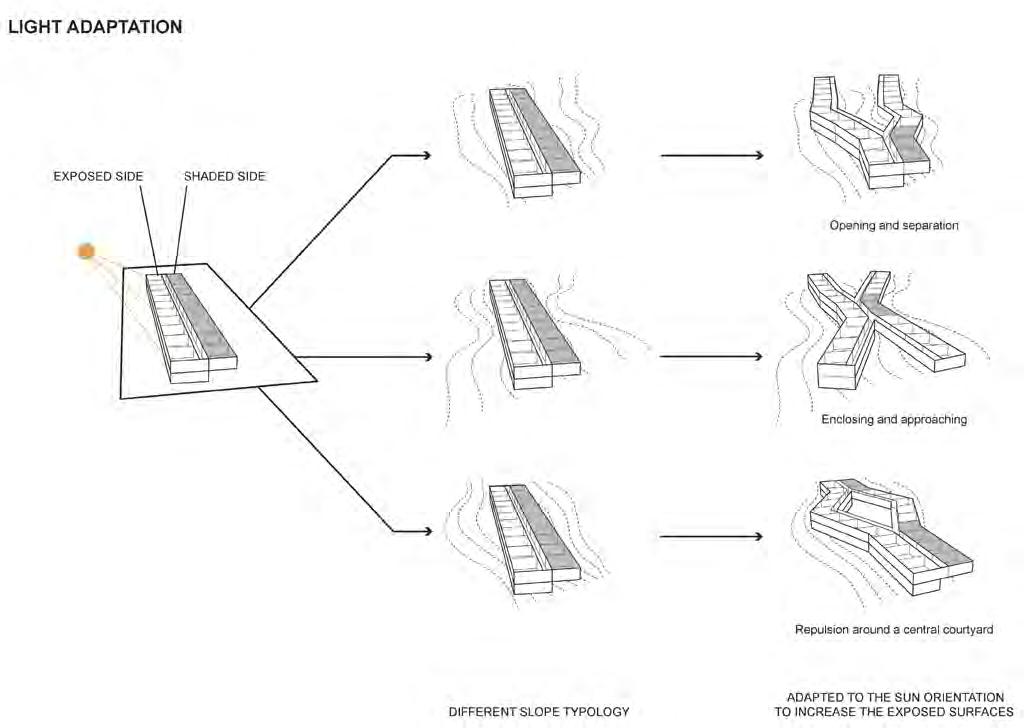 LIGHT ADAPTATION

EXPOSED SIDE

SHADED SIDE

Opening and separation

Enclosing and approaching

Repulsion around a central courtyard

DIFFERENT SLOPE TYPOLOGY

ADAPTED TO THE SUN ORIENTATION TO INCREASE THE EXPOSED SURFACES