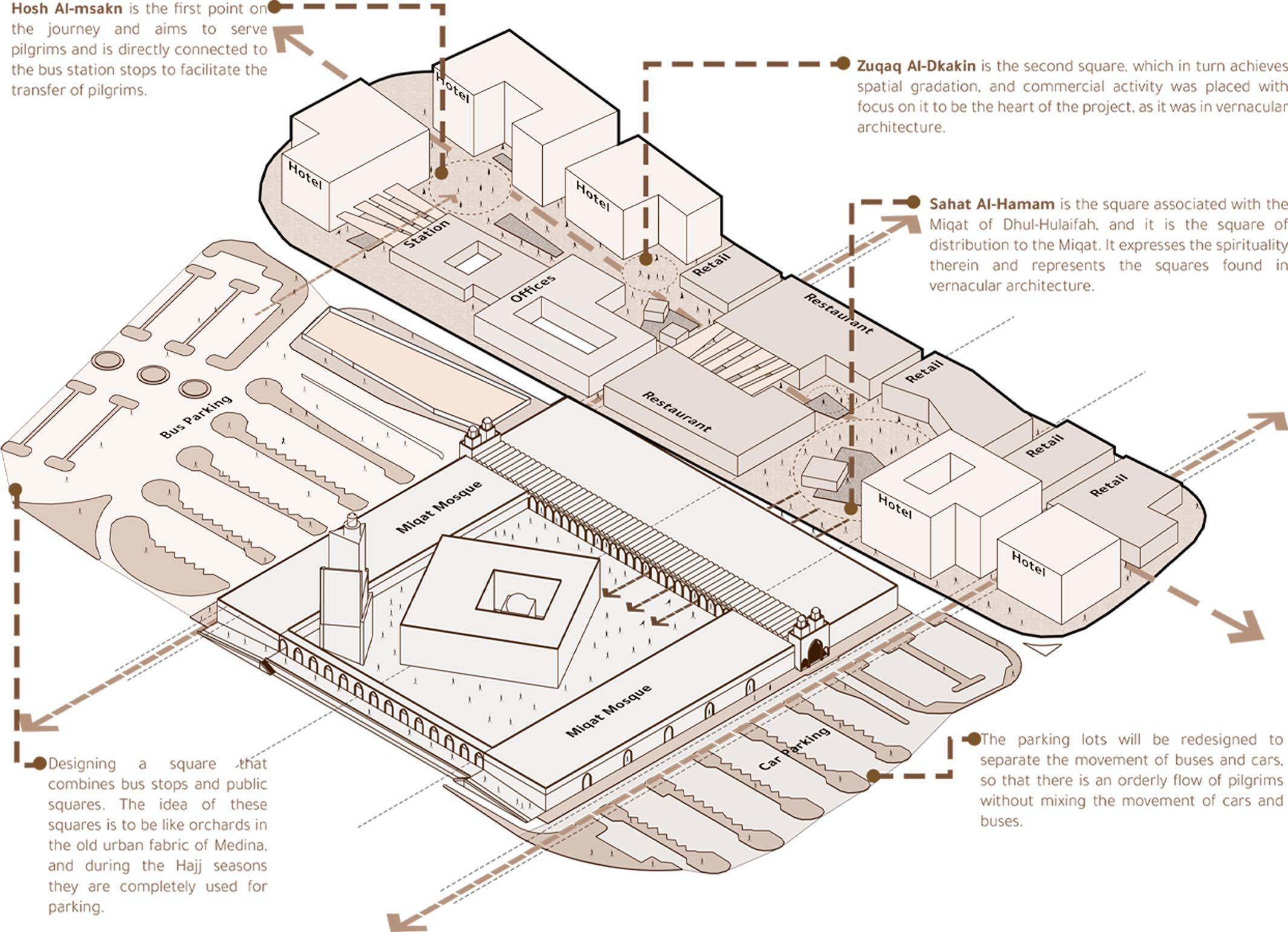 Hosh Al-msakn is the first point on the journey and aims to serve pilgrims and is directly connected to the bus station stops to facilitate the transfer of pilgrims.

Zuqaq Al-Dkakin is the second square, which in turn achieves spatial gradation, and commercial activity was placed with focus on it to be the heart of the project, as it was in vernacular architecture.

Sahat Al-Hamam is the square associated with the Miqat of Dhul-Hulaifah, and it is the square of distribution to the Miqat. It expresses the spirituality therein and represents the squares found in vernacular architecture.

Hotel

Hotel

Hotel

Station

Offices

Retail

Restaurant

Restaurant

Retail

Retail

Retail

Hotel

Hotel

Bus Parking

Miqat Mosque

Miqat Mosque

Car Parking

Designing a square that combines bus stops and public squares. The idea of these squares is to be like orchards in the old urban fabric of Medina, and during the Hajj seasons they are completely used for parking.

The parking lots will be redesigned to separate the movement of buses and cars, so that there is an orderly flow of pilgrims without mixing the movement of cars and buses.