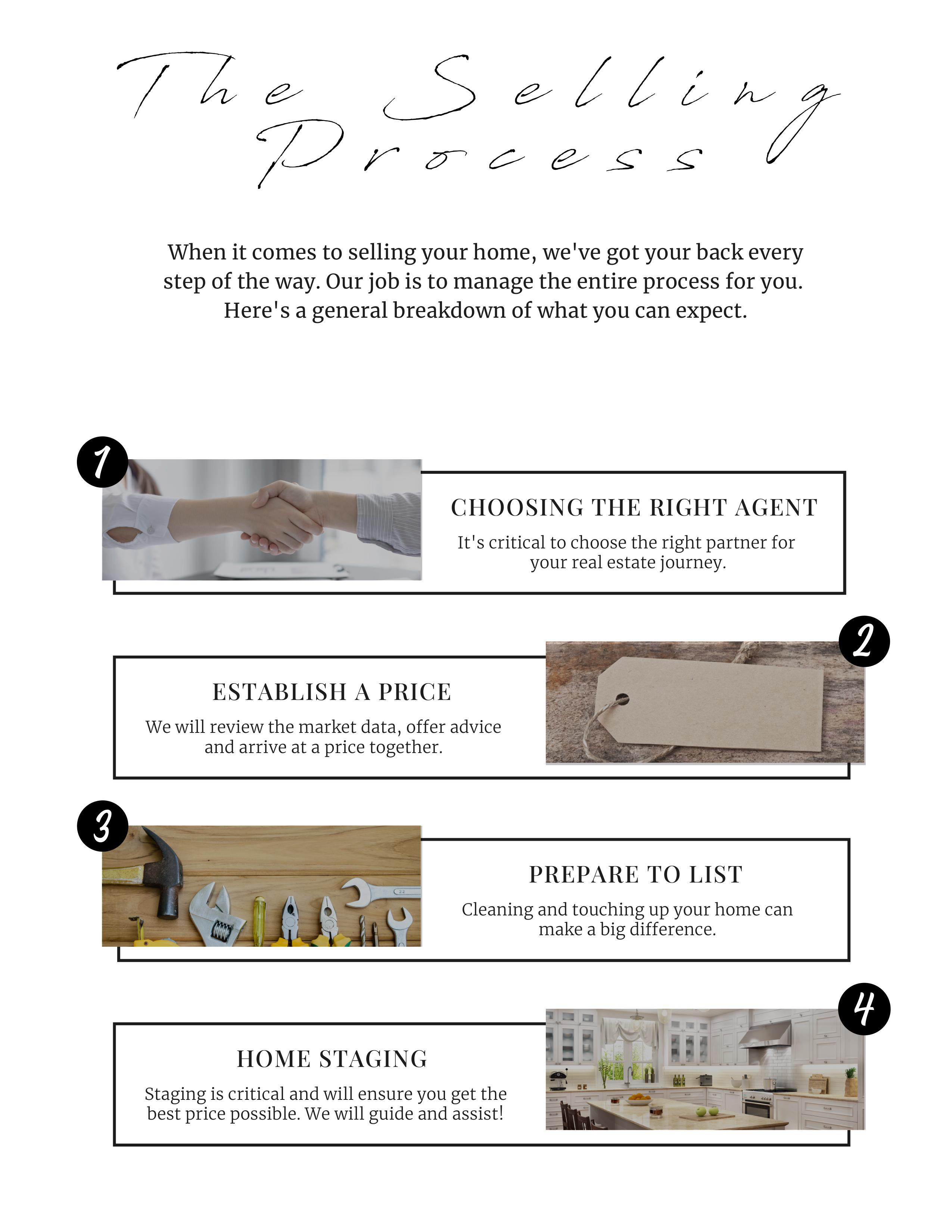 The Selling Process

When it comes to selling your home, we've got your back every step of the way. Our job is to manage the entire process for you. Here's a general breakdown of what you can expect.

1

CHOOSING THE RIGHT AGENT

It's critical to choose the right partner for your real estate journey.

2

ESTABLISH A PRICE

We will review the market data, offer advice and arrive at a price together.

3

PREPARE TO LIST

Cleaning and touching up your home can make a big difference.

4

HOME STAGING

Staging is critical and will ensure you get the best price possible. We will guide and assist!