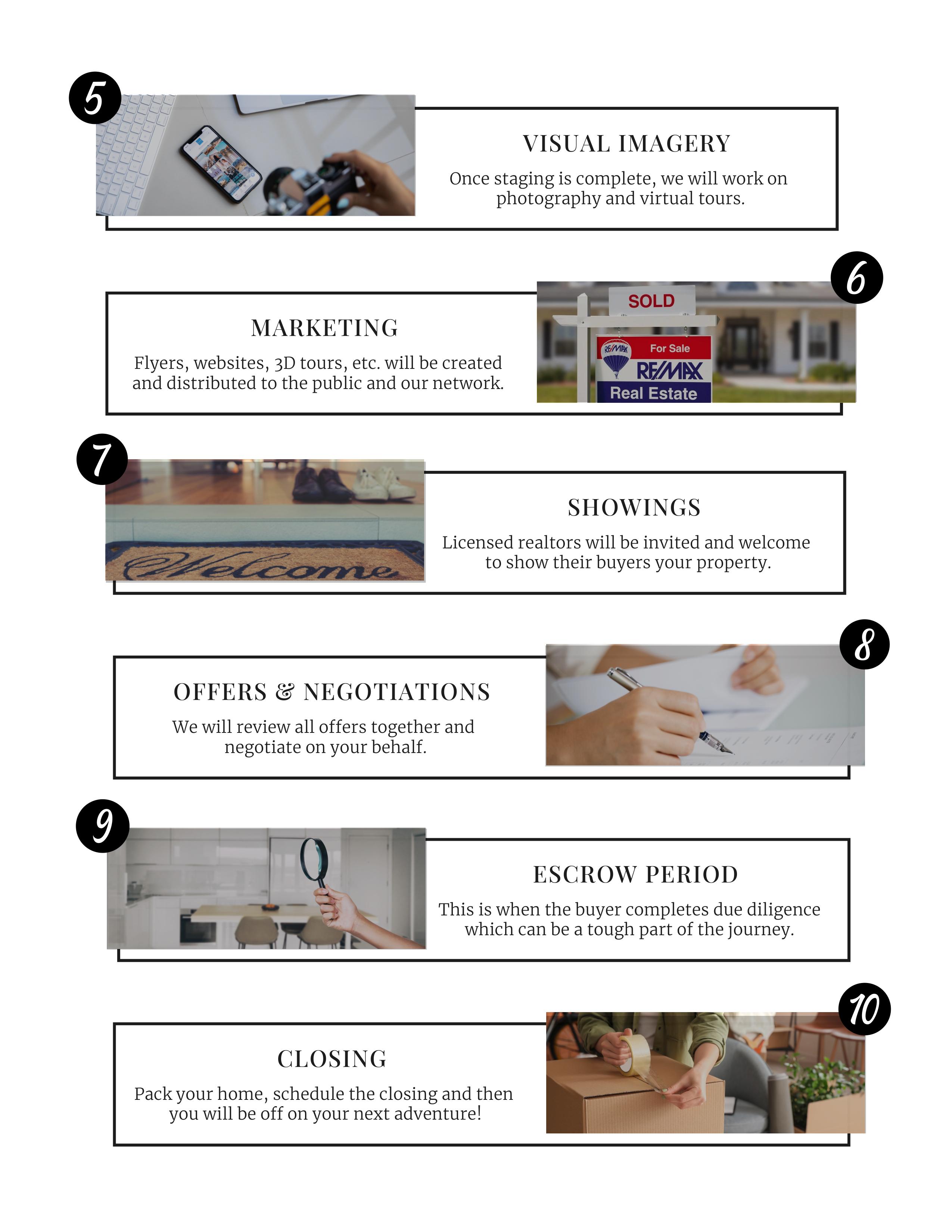 5

VISUAL IMAGERY

Once staging is complete, we will work on photography and virtual tours.

6

MARKETING

Flyers, websites, 3D tours, etc. will be created and distributed to the public and our network.

SOLD

RE/MAX For Sale

RE/MAX

Real Estate

7

Welcome

SHOWINGS

Licensed realtors will be invited and welcome to show their buyers your property.

8

OFFERS & NEGOTIATIONS

We will review all offers together and negotiate on your behalf.

9

ESCROW PERIOD

This is when the buyer completes due diligence which can be a tough part of the journey.

10

CLOSING

Pack your home, schedule the closing and then you will be off on your next adventure!