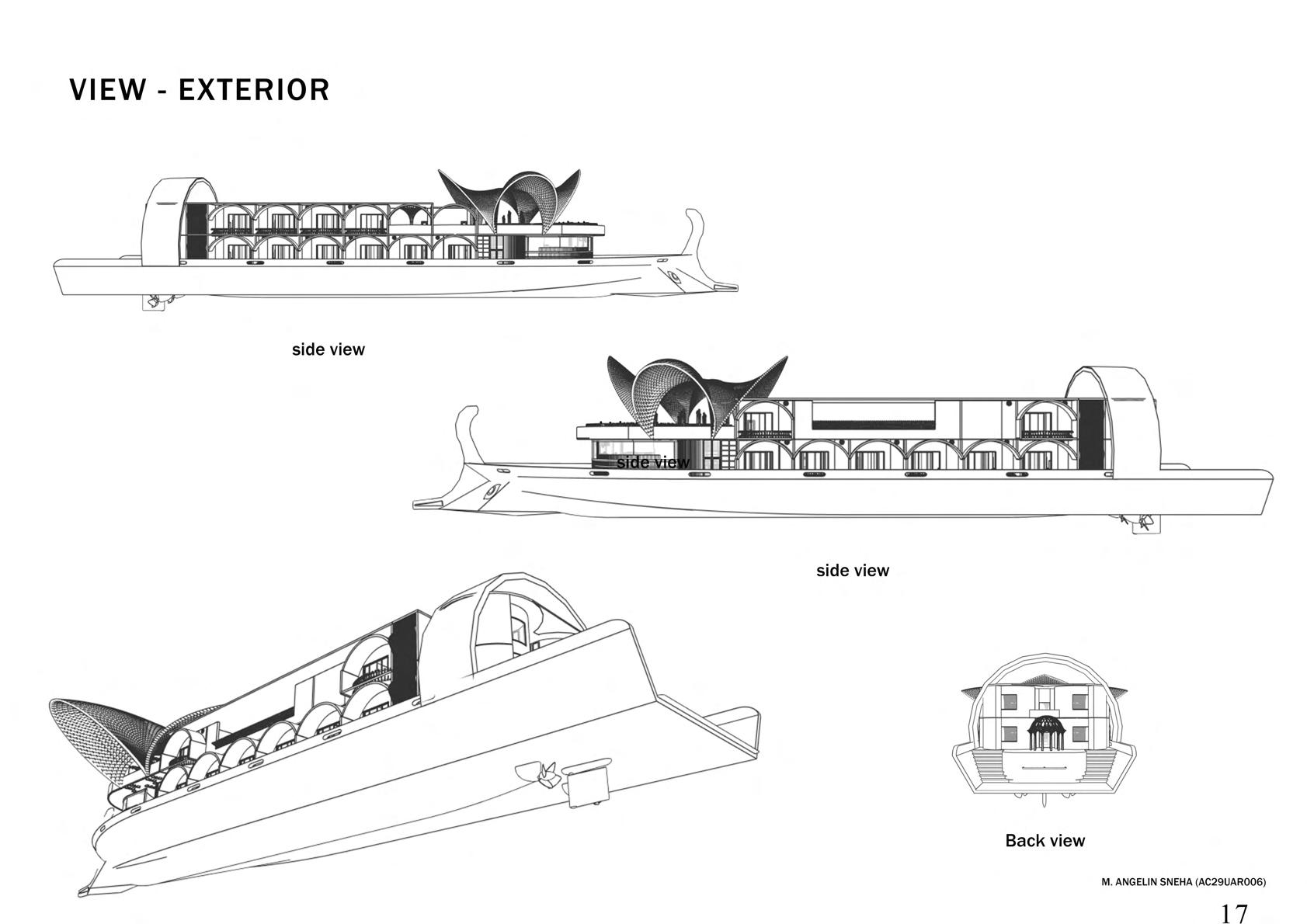 VIEW - EXTERIOR

side view

side view

side view

Back view

M. ANGELIN SNEHA (AC29UAR006)

17