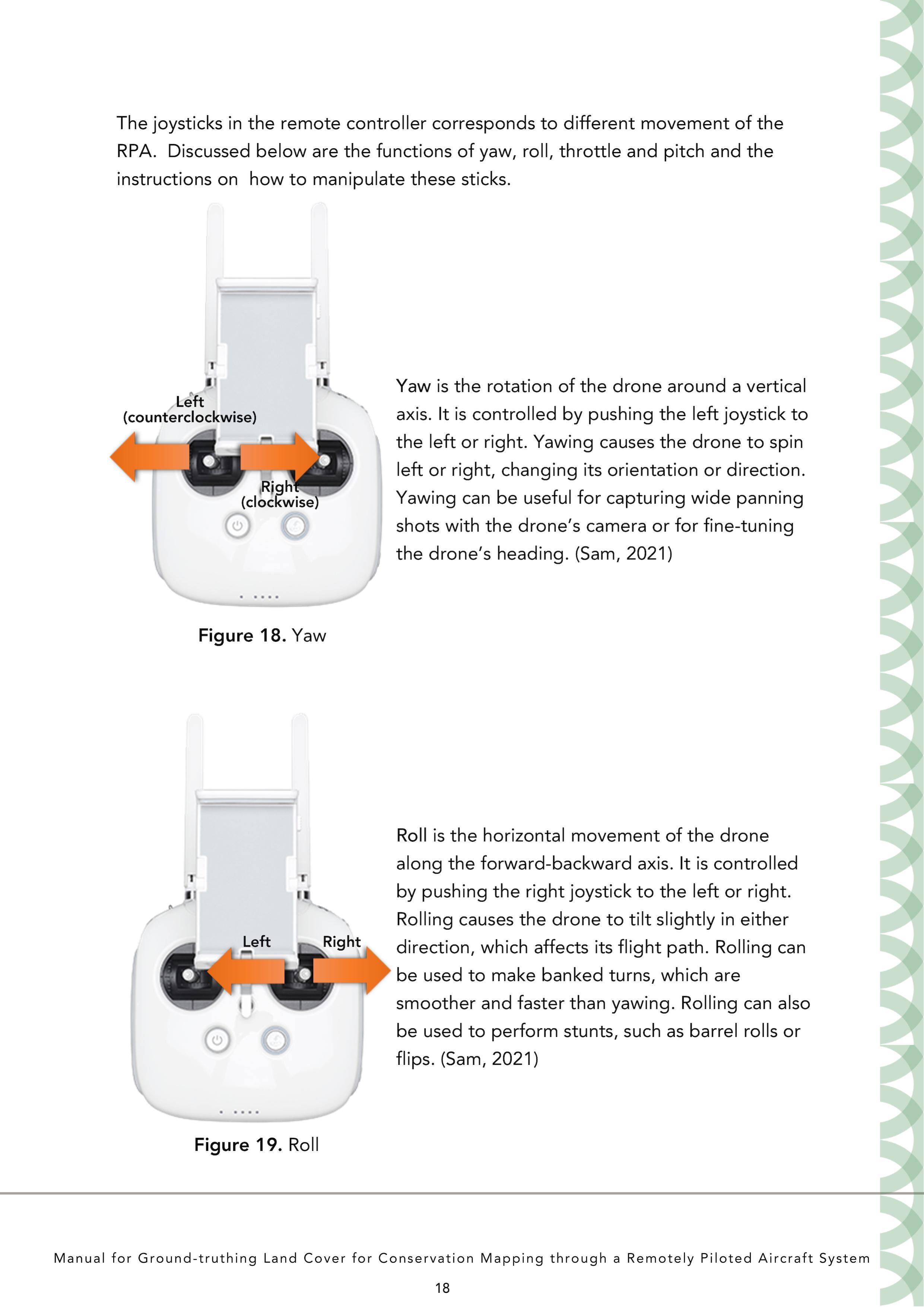 The joysticks in the remote controller corresponds to different movement of the RPA. Discussed below are the functions of yaw, roll, throttle and pitch and the instructions on how to manipulate these sticks.

Left
(counterclockwise)

Right
(clockwise)

Figure 18. Yaw

Yaw is the rotation of the drone around a vertical axis. It is controlled by pushing the left joystick to the left or right. Yawing causes the drone to spin left or right, changing its orientation or direction. Yawing can be useful for capturing wide panning shots with the drone's camera or for fine-tuning the drone's heading. (Sam, 2021)

Left

Right

Figure 19. Roll

Roll is the horizontal movement of the drone along the forward-backward axis. It is controlled by pushing the right joystick to the left or right. Rolling causes the drone to tilt slightly in either direction, which affects its flight path. Rolling can be used to make banked turns, which are smoother and faster than yawing. Rolling can also be used to perform stunts, such as barrel rolls or flips. (Sam, 2021)

Manual for Ground-truthing Land Cover for Conservation Mapping through a Remotely Piloted Aircraft System

18