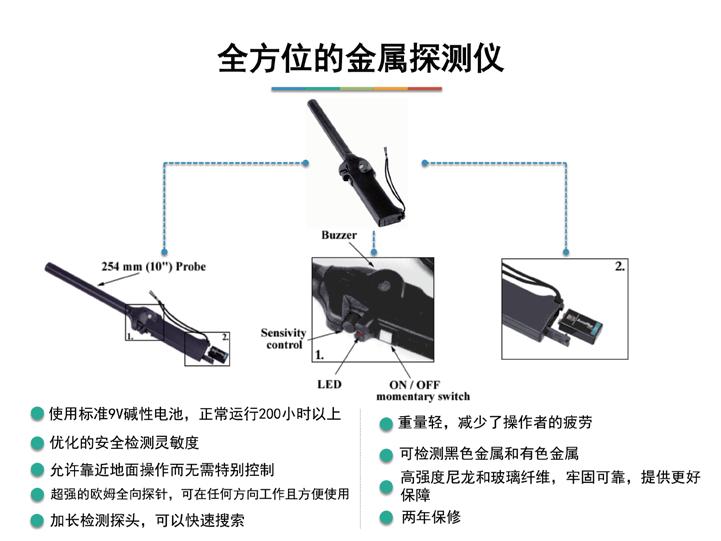 全方位的金属探测仪

254 mm (10") Probe

1.

2.

Buzzer

Sensivity control

1.

LED

ON / OFF momentary switch

2.

使用标准9V碱性电池，正常运行200小时以上

优化的安全检测灵敏度

允许靠近地面操作而无需特别控制

超强的欧姆全向探针，可在任何方向工作且方便使用

加长检测探头，可以快速搜索

重量轻，减少了操作者的疲劳

可检测黑色金属和有色金属

高强度尼龙和玻璃纤维，牢固可靠，提供更好保障

两年保修