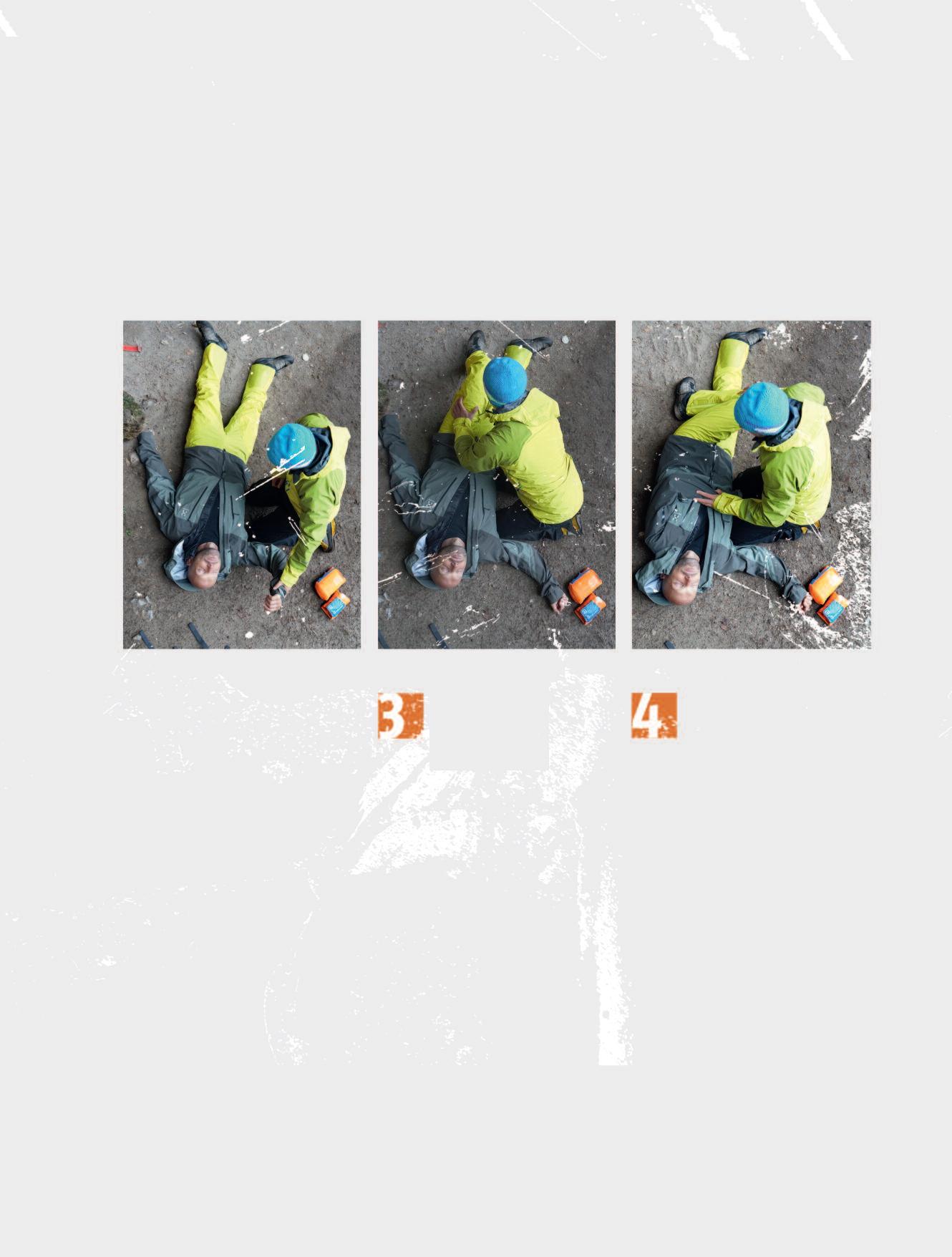 3

4