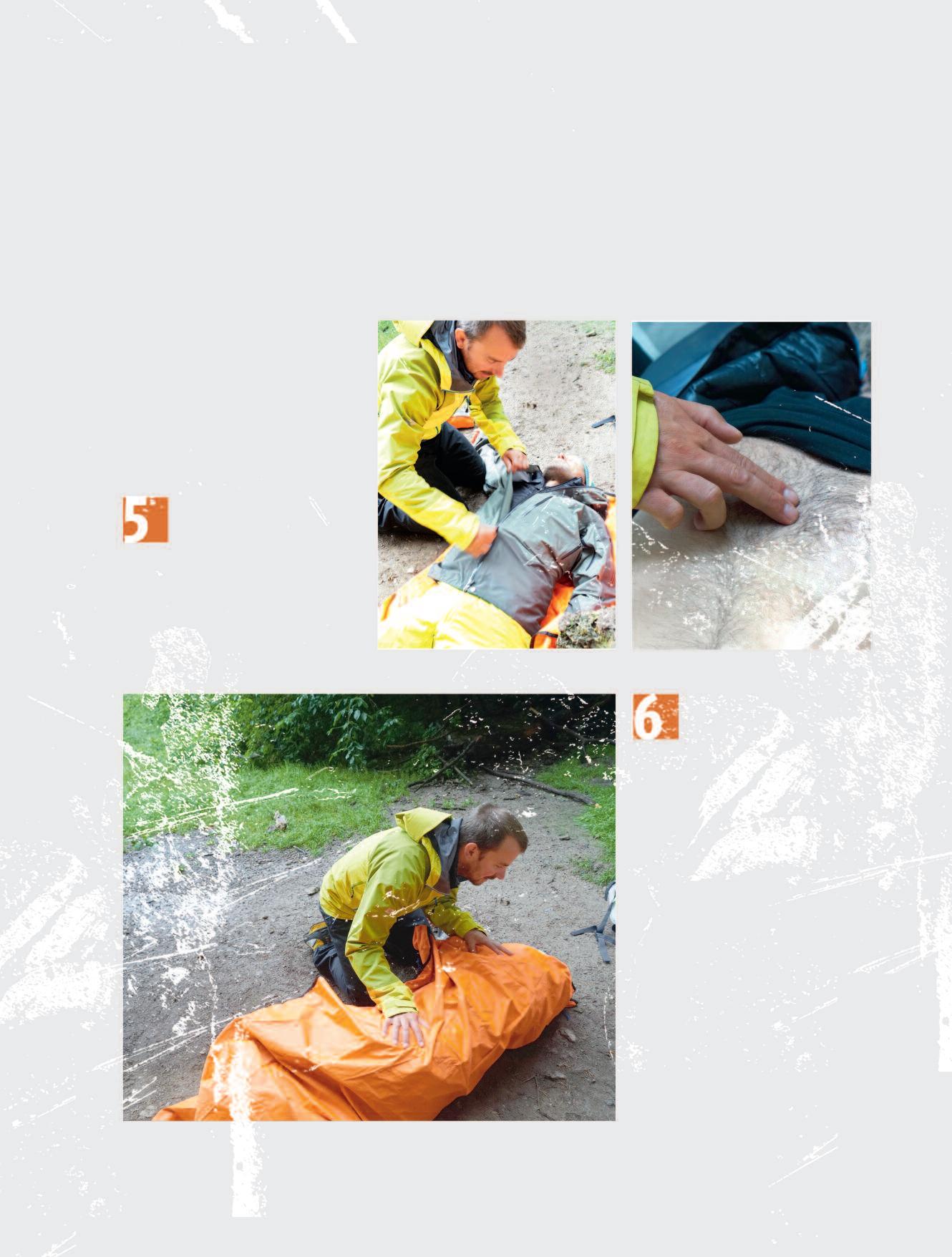 5

6