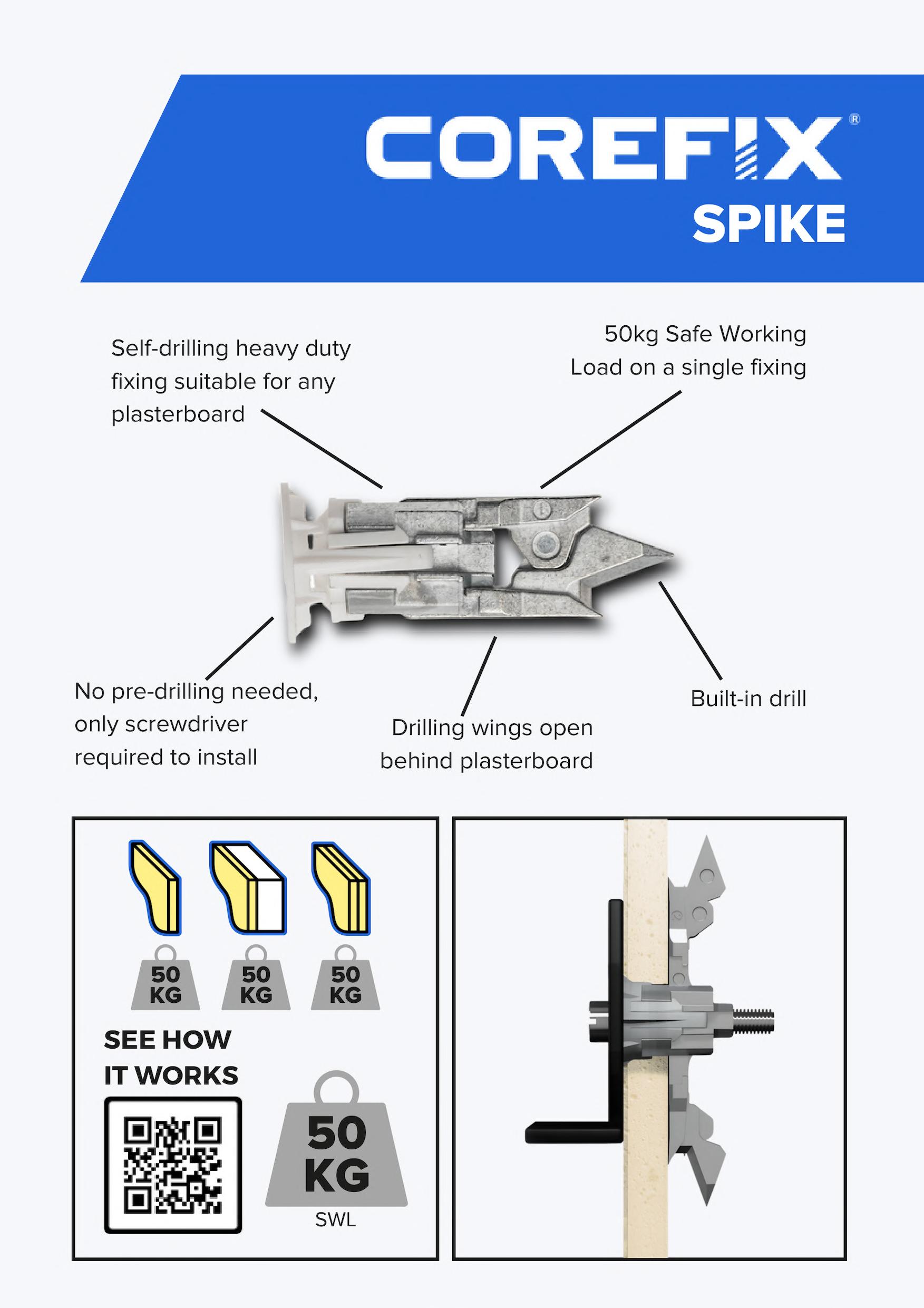 COREFIX®
SPIKE

Self-drilling heavy duty fixing suitable for any plasterboard

50kg Safe Working Load on a single fixing

No pre-drilling needed, only screwdriver required to install

Drilling wings open behind plasterboard

Built-in drill

50 KG

50 KG

50 KG

SEE HOW IT WORKS

50 KG
SWL