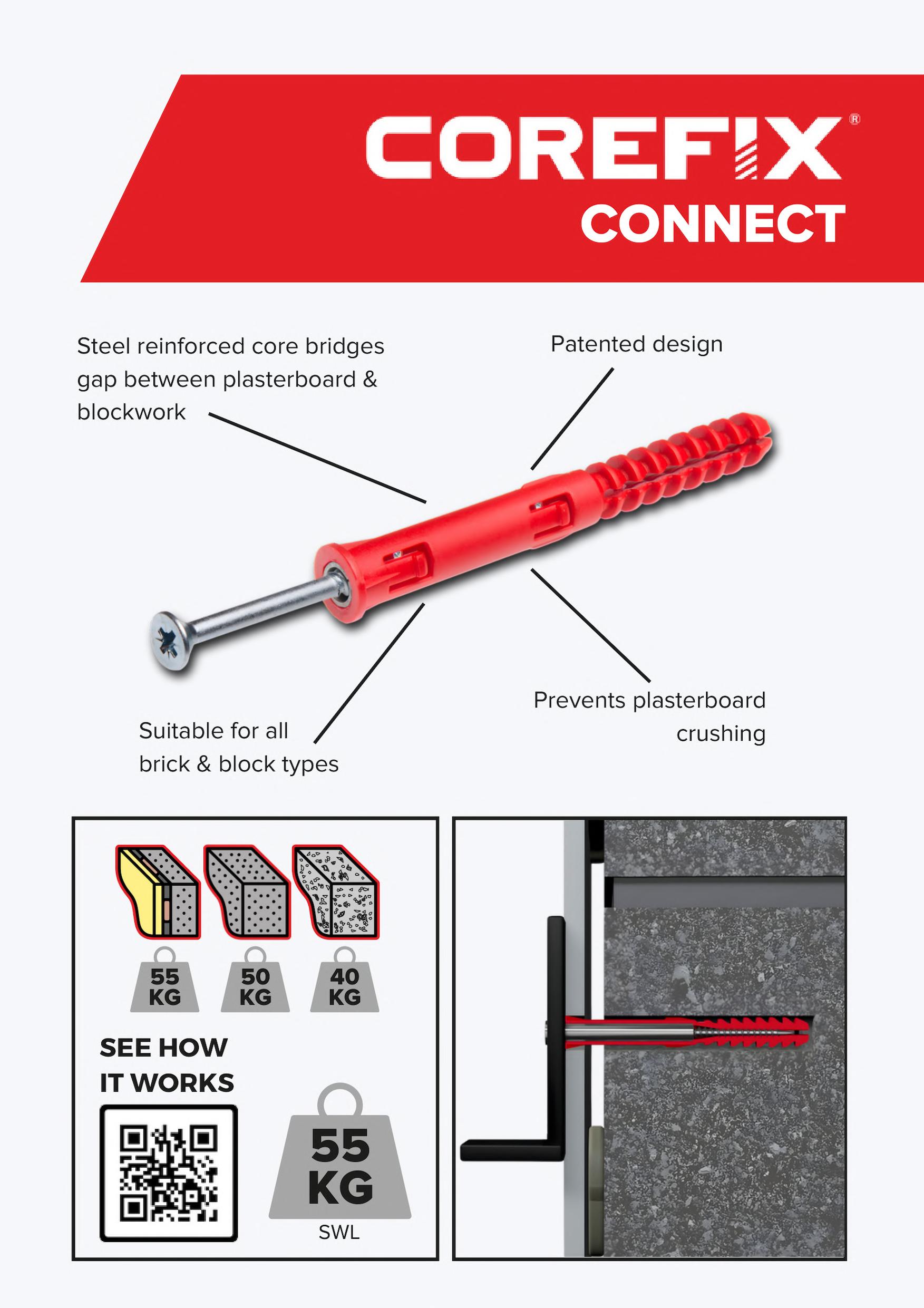 COREFIX®
CONNECT

Steel reinforced core bridges gap between plasterboard & blockwork

Patented design

Suitable for all brick & block types

Prevents plasterboard crushing

55 KG

50 KG

40 KG

SEE HOW IT WORKS

55 KG
SWL