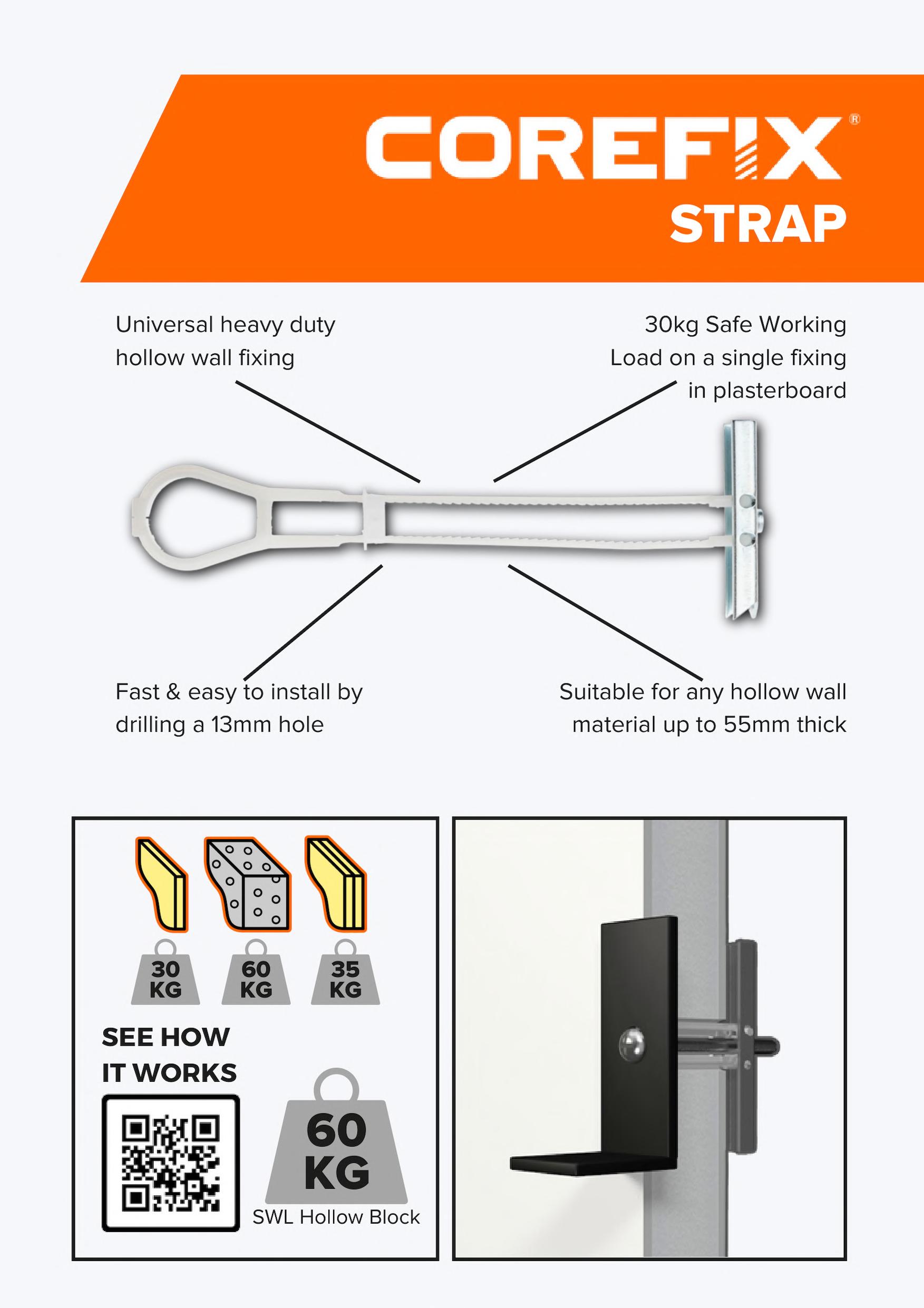 COREFIX®
STRAP

Universal heavy duty hollow wall fixing

30kg Safe Working Load on a single fixing in plasterboard

Fast & easy to install by drilling a 13mm hole

Suitable for any hollow wall material up to 55mm thick

30 KG

60 KG

35 KG

SEE HOW IT WORKS

60 KG
SWL Hollow Block