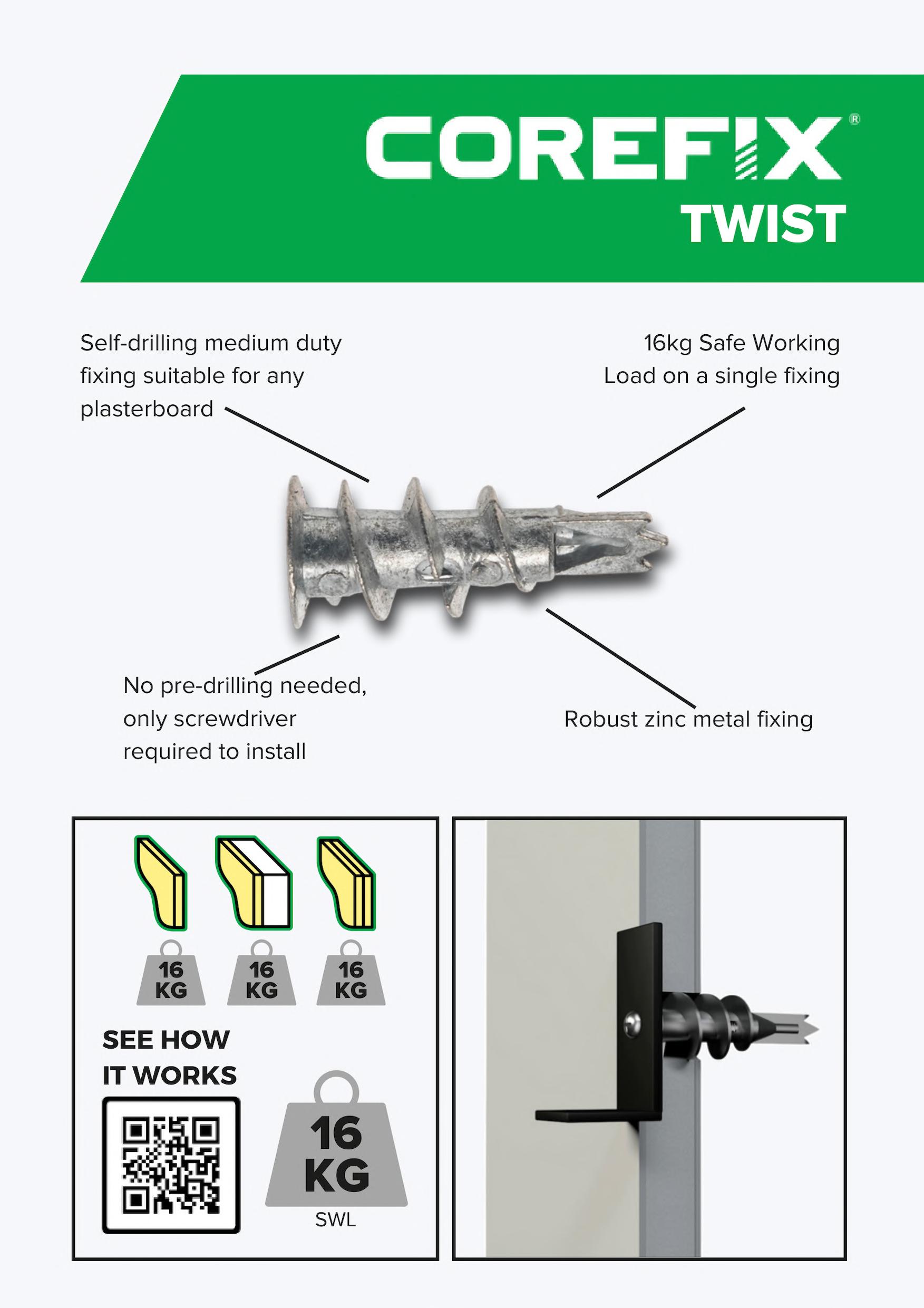 COREFIX®
TWIST

Self-drilling medium duty fixing suitable for any plasterboard

16kg Safe Working Load on a single fixing

No pre-drilling needed, only screwdriver required to install

Robust zinc metal fixing

16 KG

16 KG

16 KG

SEE HOW IT WORKS

16 KG
SWL