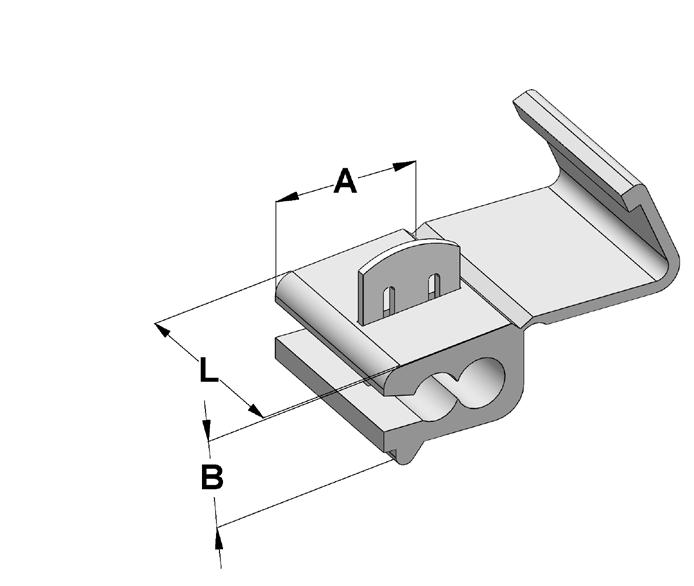 A
L
B