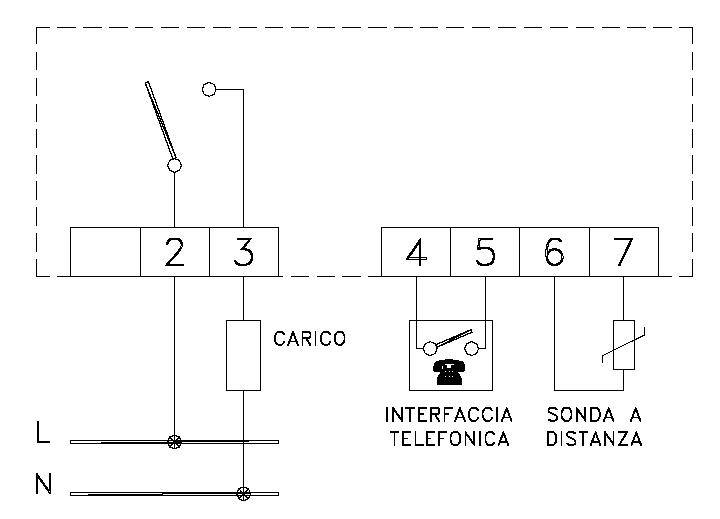 2 3

4 5 6 7

CARICO

INTERFACCIA
TELEFONICA

SONDA A
DISTANZA

L

N