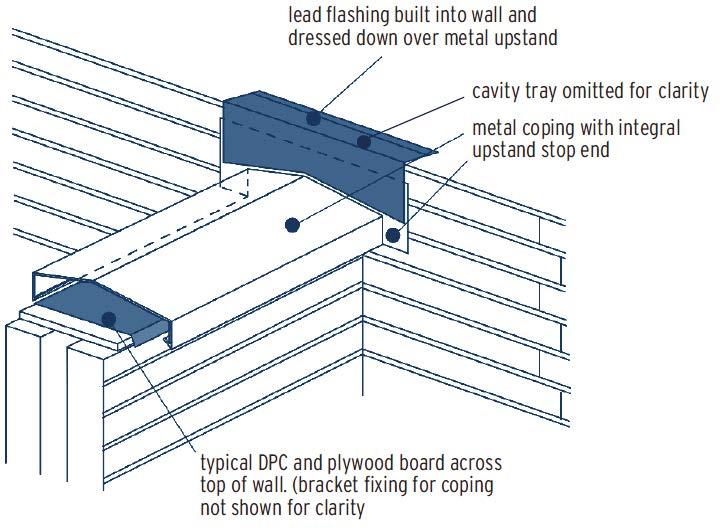 lead flashing built into wall and dressed down over metal upstand

cavity tray omitted for clarity

metal coping with integral upstand stop end

typical DPC and plywood board across top of wall. (bracket fixing for coping not shown for clarity