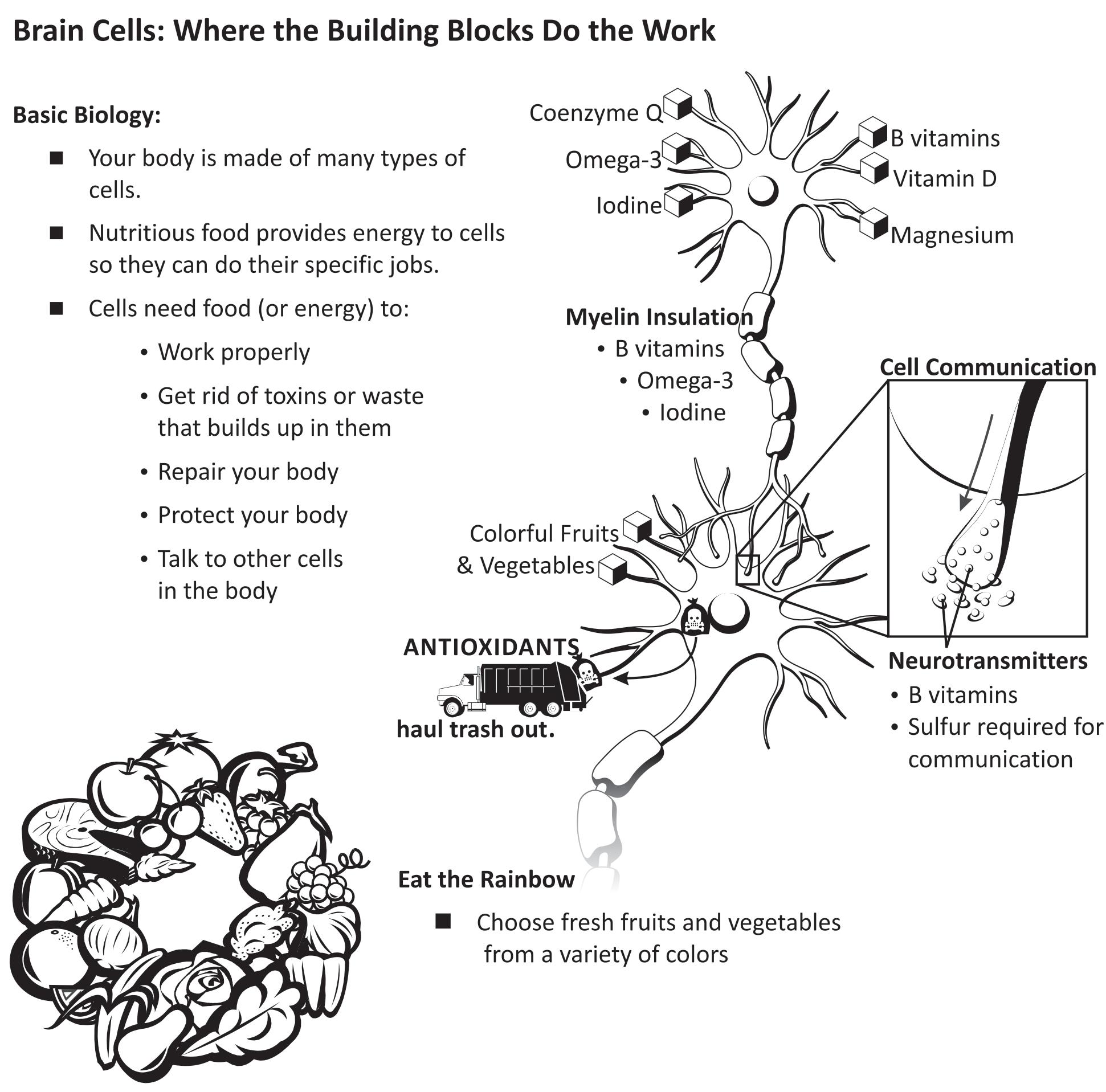 Brain Cells: Where the Building Blocks Do the Work

Basic Biology:

■ Your body is made of many types of cells.

■ Nutritious food provides energy to cells so they can do their specific jobs.

■ Cells need food (or energy) to:

• Work properly

• Get rid of toxins or waste that builds up in them

• Repair your body

• Protect your body

• Talk to other cells in the body

Coenzyme Q

Omega-3

Iodine

B vitamins

Vitamin D

Magnesium

Myelin Insulation
• B vitamins
• Omega-3
• Iodine

Cell Communication

Colorful Fruits & Vegetables

ANTIOXIDANTS

haul trash out.

Neurotransmitters
• B vitamins
• Sulfur required for communication

Eat the Rainbow

■ Choose fresh fruits and vegetables from a variety of colors