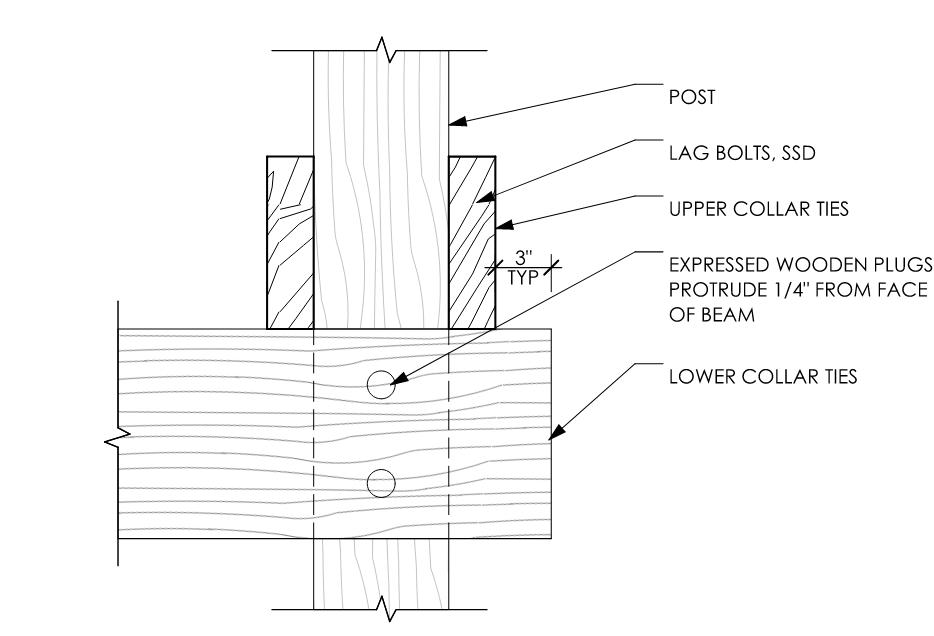 POST

LAG BOLTS, SSD

UPPER COLLAR TIES

3"
TYP

EXPRESSED WOODEN PLUGS PROTRUDE 1/4" FROM FACE OF BEAM

LOWER COLLAR TIES