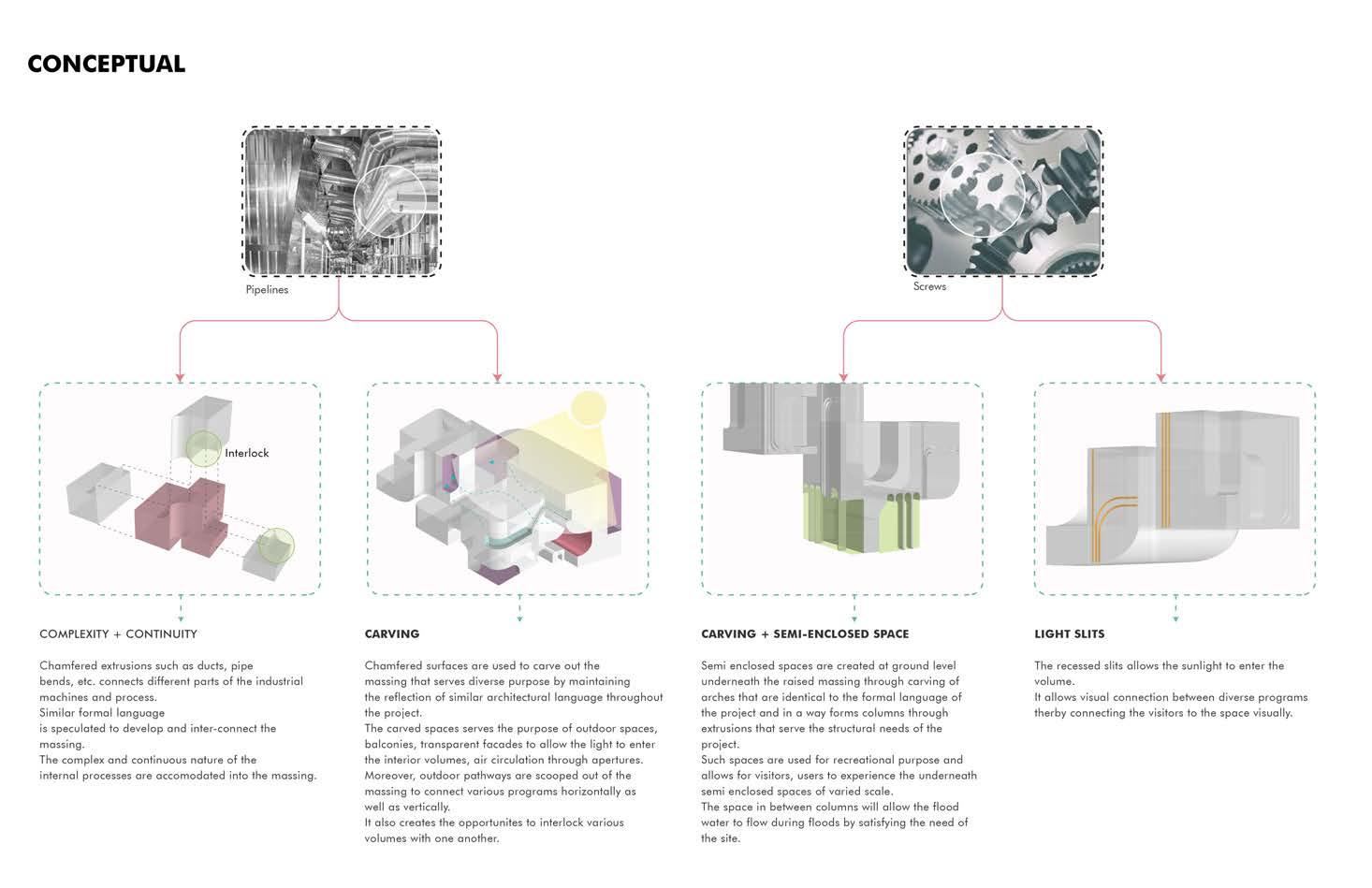 CONCEPTUAL

Pipelines

Screws

Interlock

COMPLEXITY + CONTINUITY

Chamfered extrusions such as ducts, pipe bends, etc. connects different parts of the industrial machines and process.
Similar formal language
is speculated to develop and inter-connect the massing.
The complex and continuous nature of the internal processes are accomodated into the massing.

CARVING

Chamfered surfaces are used to carve out the massing that serves diverse purpose by maintaining the reflection of similar architectural language throughout the project.
The carved spaces serves the purpose of outdoor spaces, balconies, transparent facades to allow the light to enter the interior volumes, air circulation through apertures.
Moreover, outdoor pathways are scooped out of the massing to connect various programs horizontally as well as vertically.
It also creates the opportunites to interlock various volumes with one another.

CARVING + SEMI-ENCLOSED SPACE

Semi enclosed spaces are created at ground level underneath the raised massing through carving of arches that are identical to the formal language of the project and in a way forms columns through extrusions that serve the structural needs of the project.
Such spaces are used for recreational purpose and allows for visitors, users to experience the underneath semi enclosed spaces of varied scale.
The space in between columns will allow the flood water to flow during floods by satisfying the need of the site.

LIGHT SLITS

The recessed slits allows the sunlight to enter the volume.
It allows visual connection between diverse programs therby connecting the visitors to the space visually.