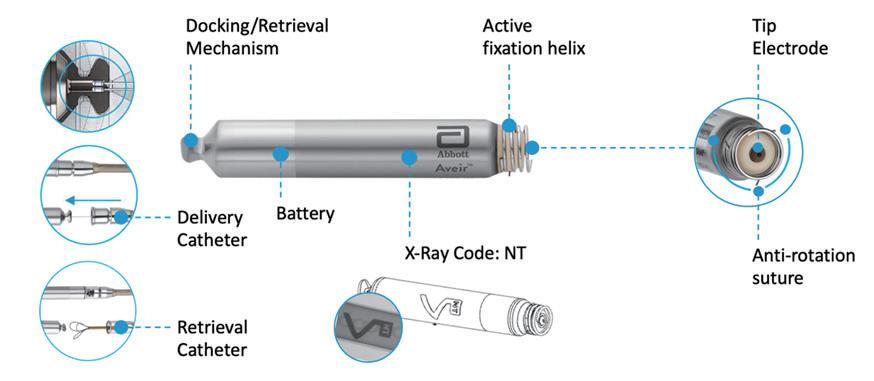 Docking/Retrieval Mechanism

Active fixation helix

Tip Electrode

Abbott
Aveir™

Delivery Catheter

Battery

X-Ray Code: NT

Anti-rotation suture

Retrieval Catheter