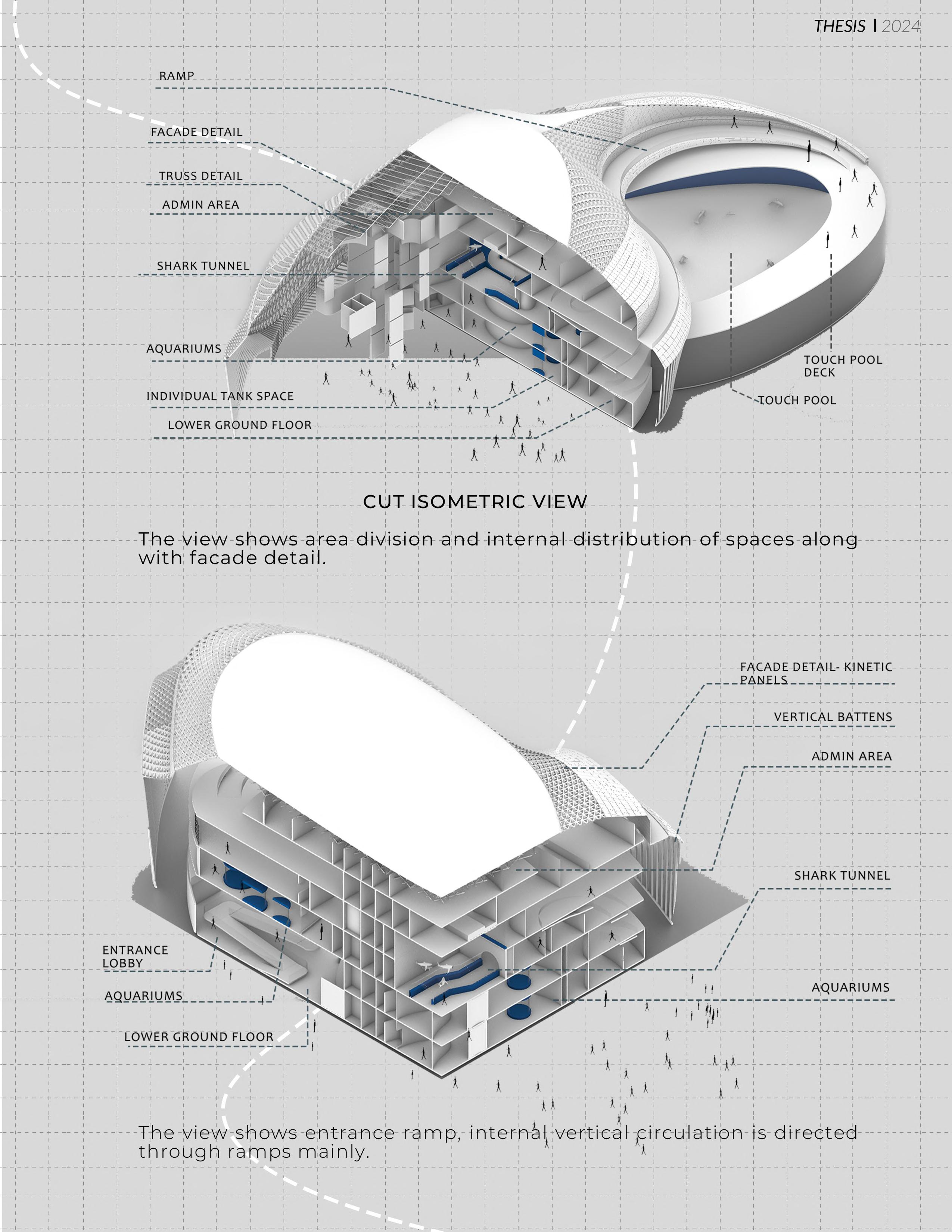 THESIS | 2024

RAMP

FACADE DETAIL

TRUSS DETAIL

ADMIN AREA

SHARK TUNNEL

AQUARIUMS

INDIVIDUAL TANK SPACE

LOWER GROUND FLOOR

TOUCH POOL DECK

TOUCH POOL

CUT ISOMETRIC VIEW

The view shows area division and internal distribution of spaces along with facade detail.

FACADE DETAIL- KINETIC PANELS

VERTICAL BATTENS

ADMIN AREA

SHARK TUNNEL

AQUARIUMS

ENTRANCE LOBBY

AQUARIUMS

LOWER GROUND FLOOR

The view shows entrance ramp, internal vertical circulation is directed through ramps mainly.