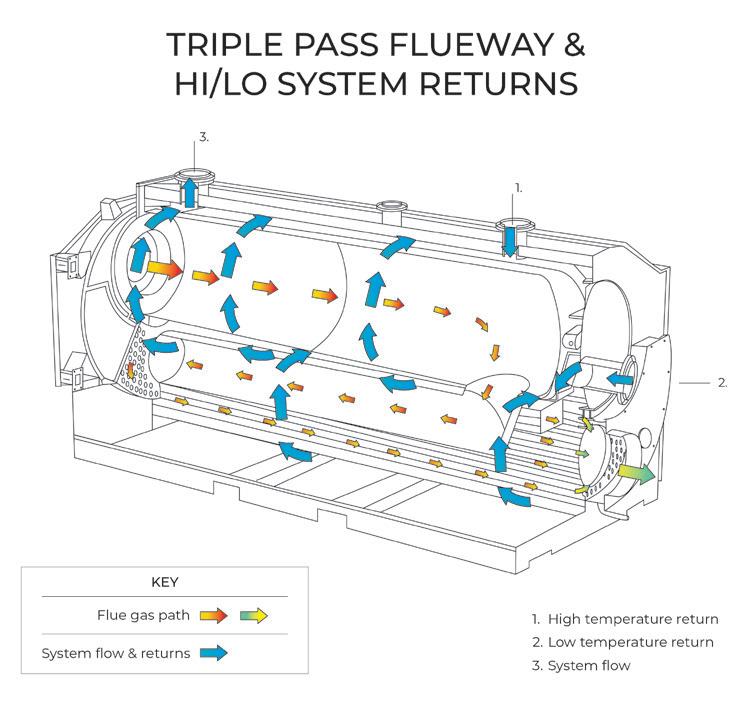 TRIPLE PASS FLUEWAY & HI/LO SYSTEM RETURNS

3.

1.

2.

KEY

Flue gas path

System flow & returns

1. High temperature return
2. Low temperature return
3. System flow