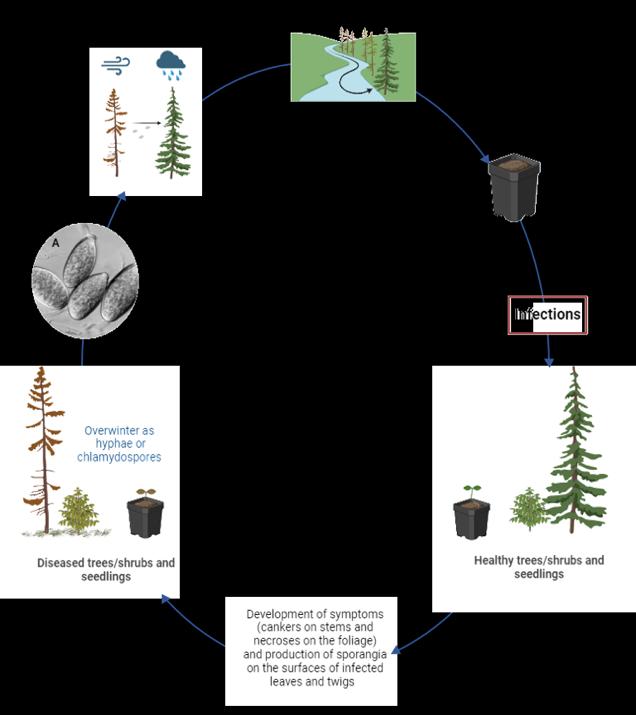 A

Infections

Overwinter as hyphae or chlamydospores

Diseased trees/shrubs and seedlings

Healthy trees/shrubs and seedlings

Development of symptoms (cankers on stems and necroses on the foliage) and production of sporangia on the surfaces of infected leaves and twigs