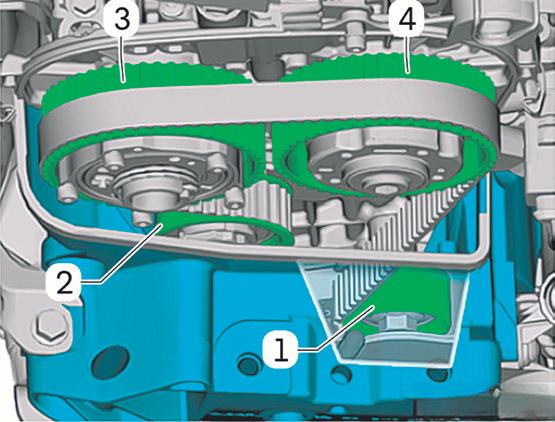 3
4
2
1