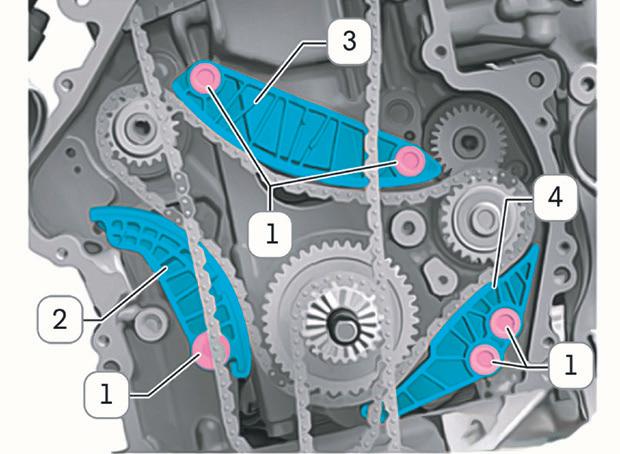 3

1

4

2

1

1