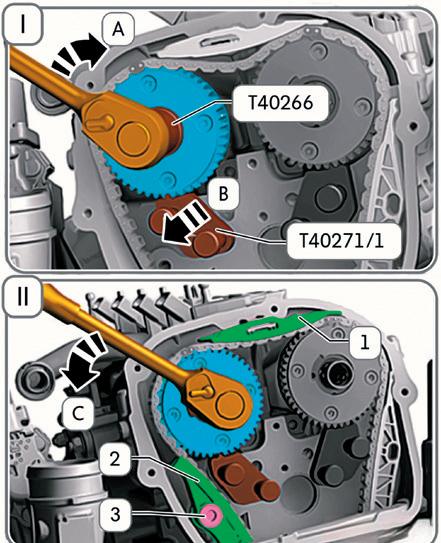 I

A

T40266

B

T40271/1

II

1

C

2

3