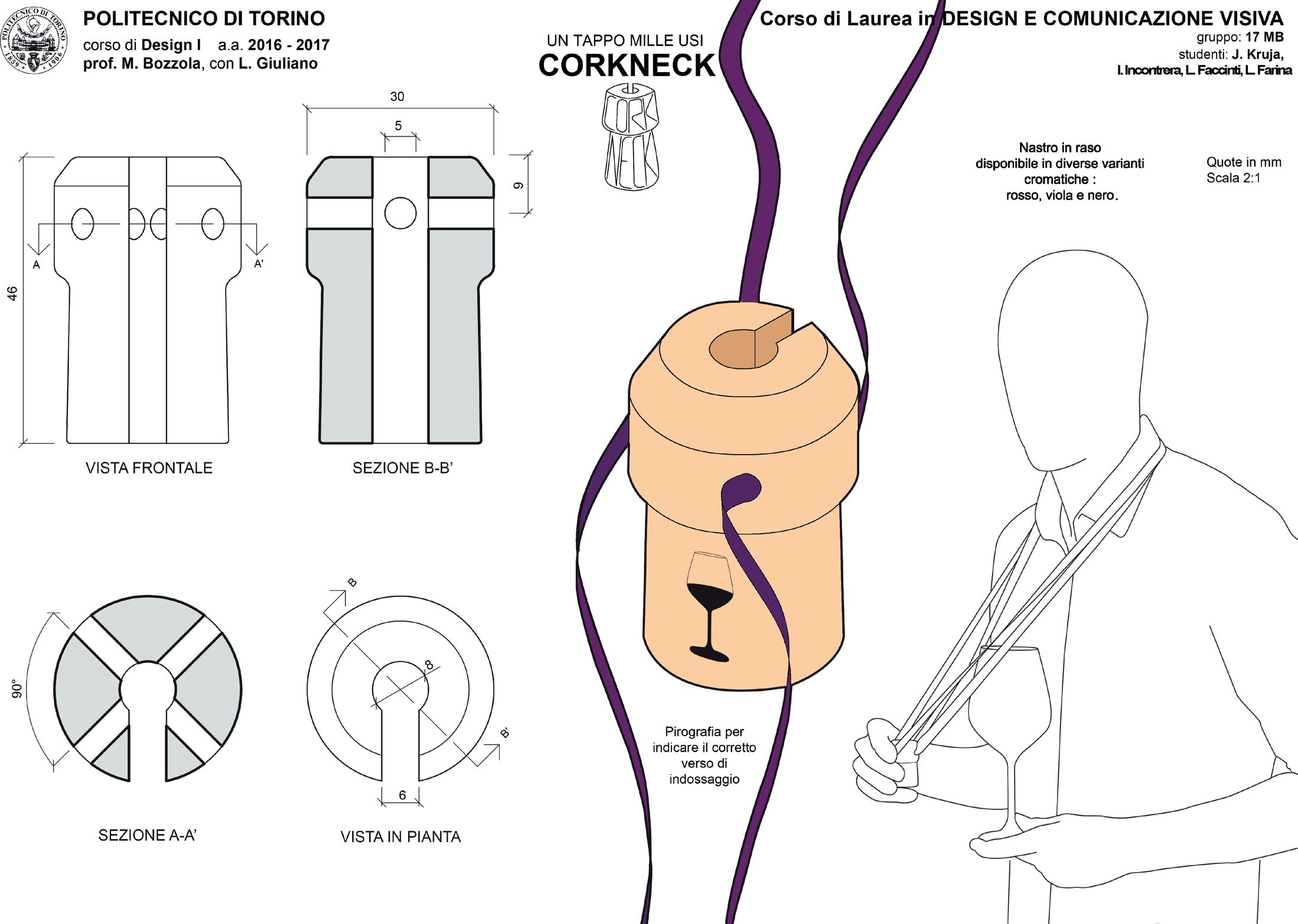 POLITECNICO DI TORINO 1859 1906
POLITECNICO DI TORINO
corso di Design I a.a. 2016 - 2017
prof. M. Bozzola, con L. Giuliano

UN TAPPO MILLE USI
CORKNECK

CORK NECK

Corso di Laurea in DESIGN E COMUNICAZIONE VISIVA
gruppo: 17 MB
studenti: J. Kruja,
I. Incontrera, L. Faccinti, L. Farina

30
5
9
46
A
A'

VISTA FRONTALE

SEZIONE B-B'

Nastro in raso
disponibile in diverse varianti
cromatiche :
rosso, viola e nero.

Quote in mm
Scala 2:1

90°
B
8
B'
6

SEZIONE A-A'

VISTA IN PIANTA

Pirografia per
indicare il corretto
verso di
indossaggio