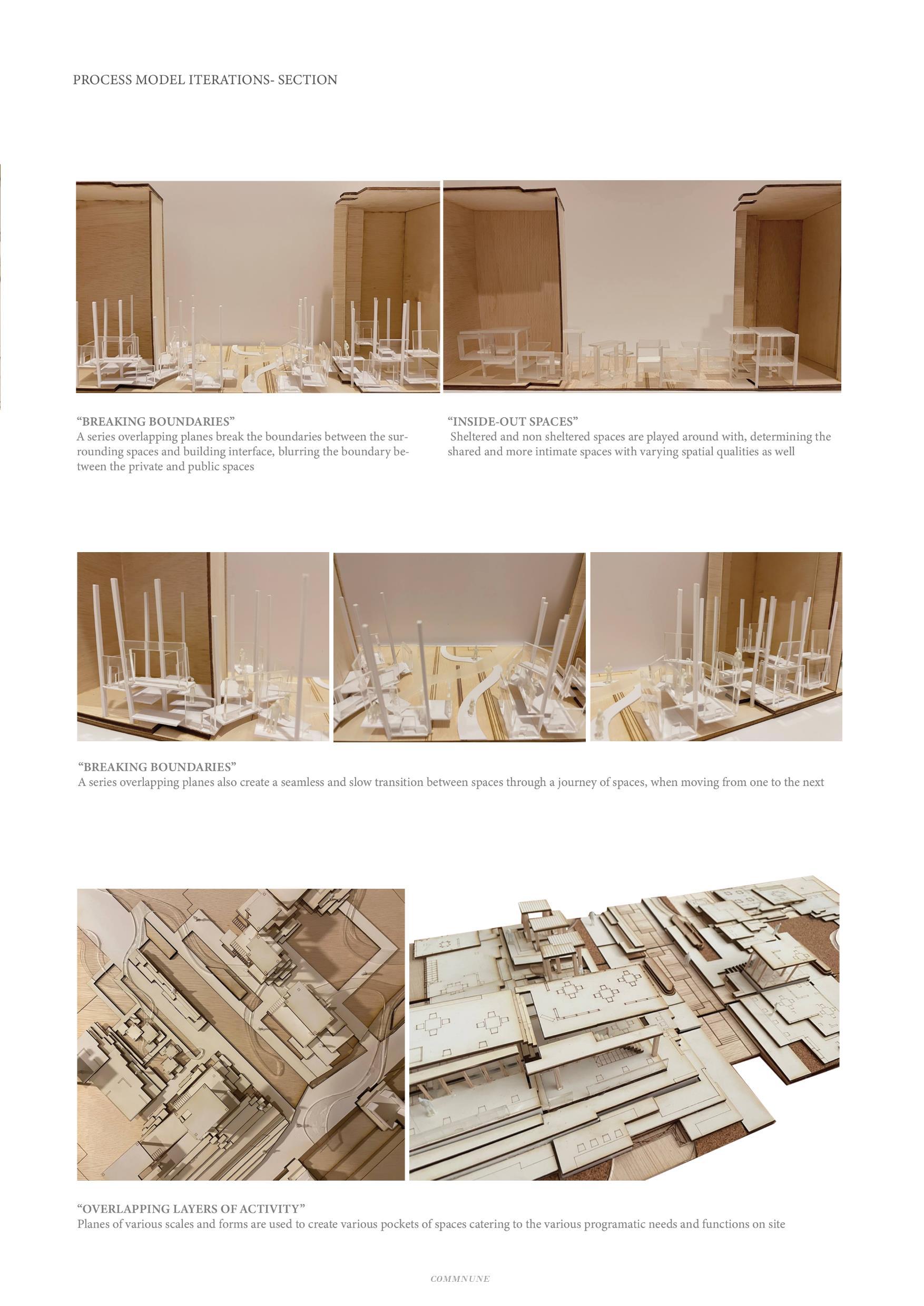 PROCESS MODEL ITERATIONS- SECTION

“BREAKING BOUNDARIES”
A series overlapping planes break the boundaries between the surrounding spaces and building interface, blurring the boundary between the private and public spaces

“INSIDE-OUT SPACES”
Sheltered and non sheltered spaces are played around with, determining the shared and more intimate spaces with varying spatial qualities as well

“BREAKING BOUNDARIES”
A series overlapping planes also create a seamless and slow transition between spaces through a journey of spaces, when moving from one to the next

“OVERLAPPING LAYERS OF ACTIVITY”
Planes of various scales and forms are used to create various pockets of spaces catering to the various programatic needs and functions on site

COMMNUNE