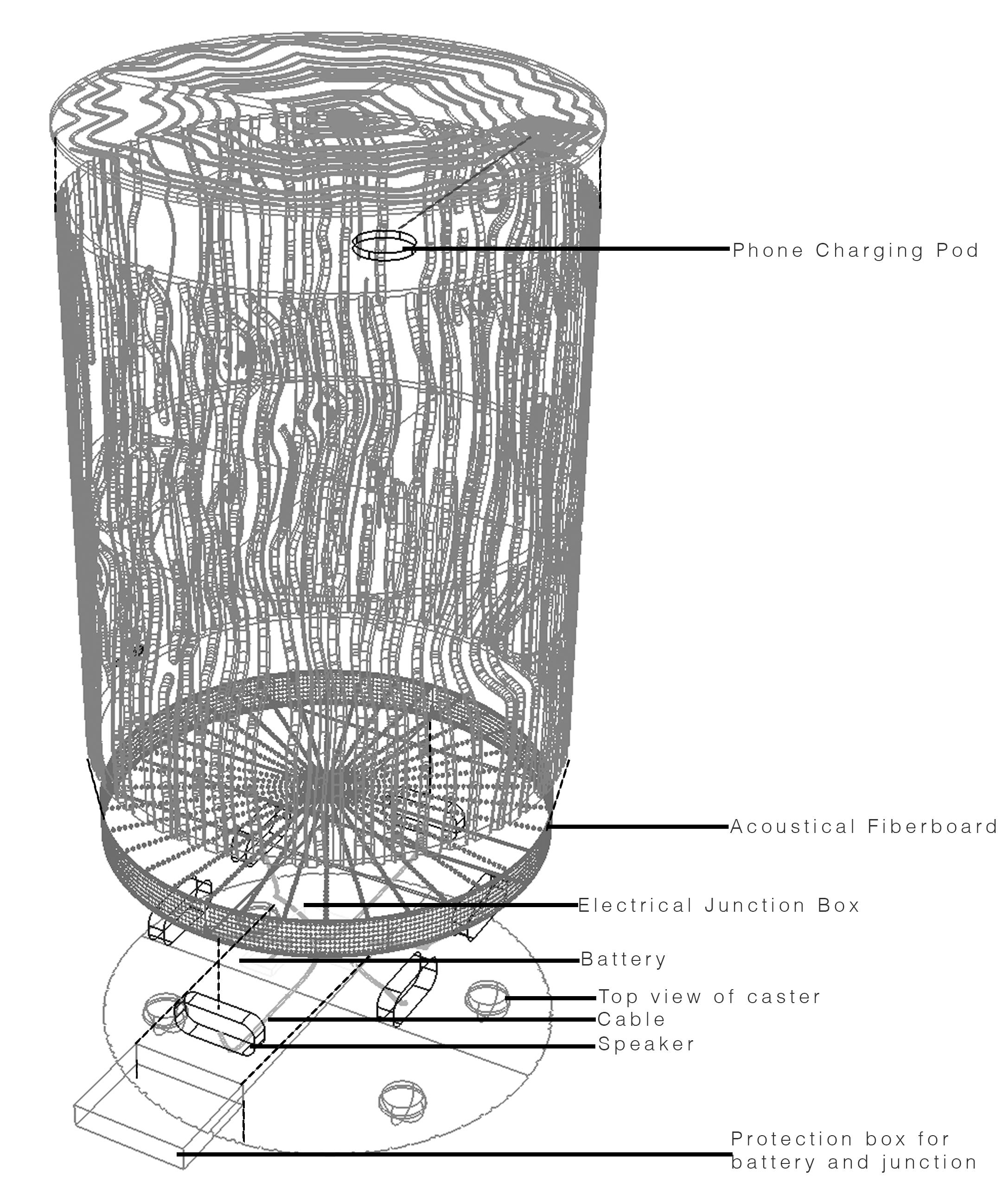 Phone Charging Pod

Acoustical Fiberboard

Electrical Junction Box

Battery

Top view of caster

Cable

Speaker

Protection box for battery and junction